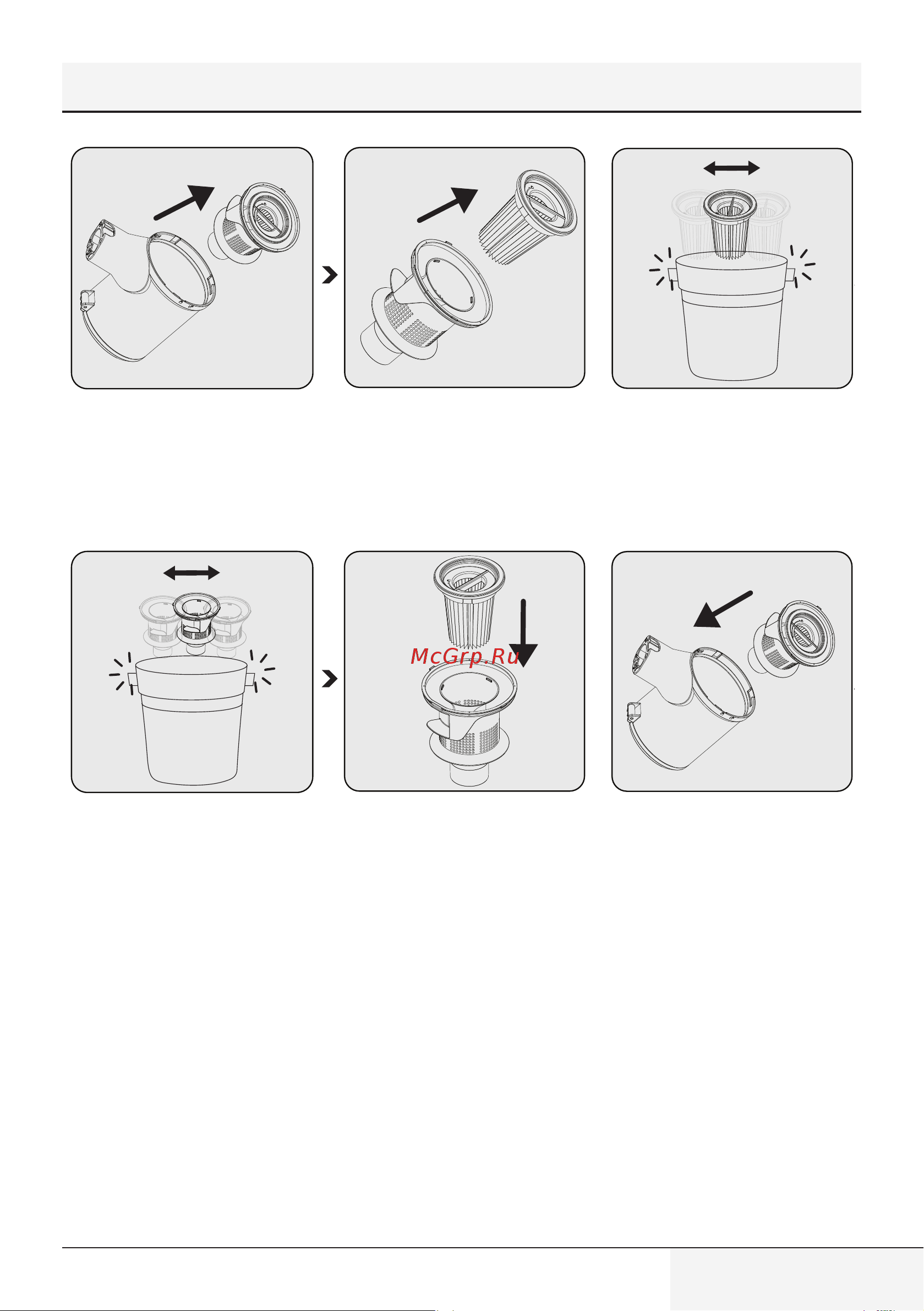 McGrp.Ru