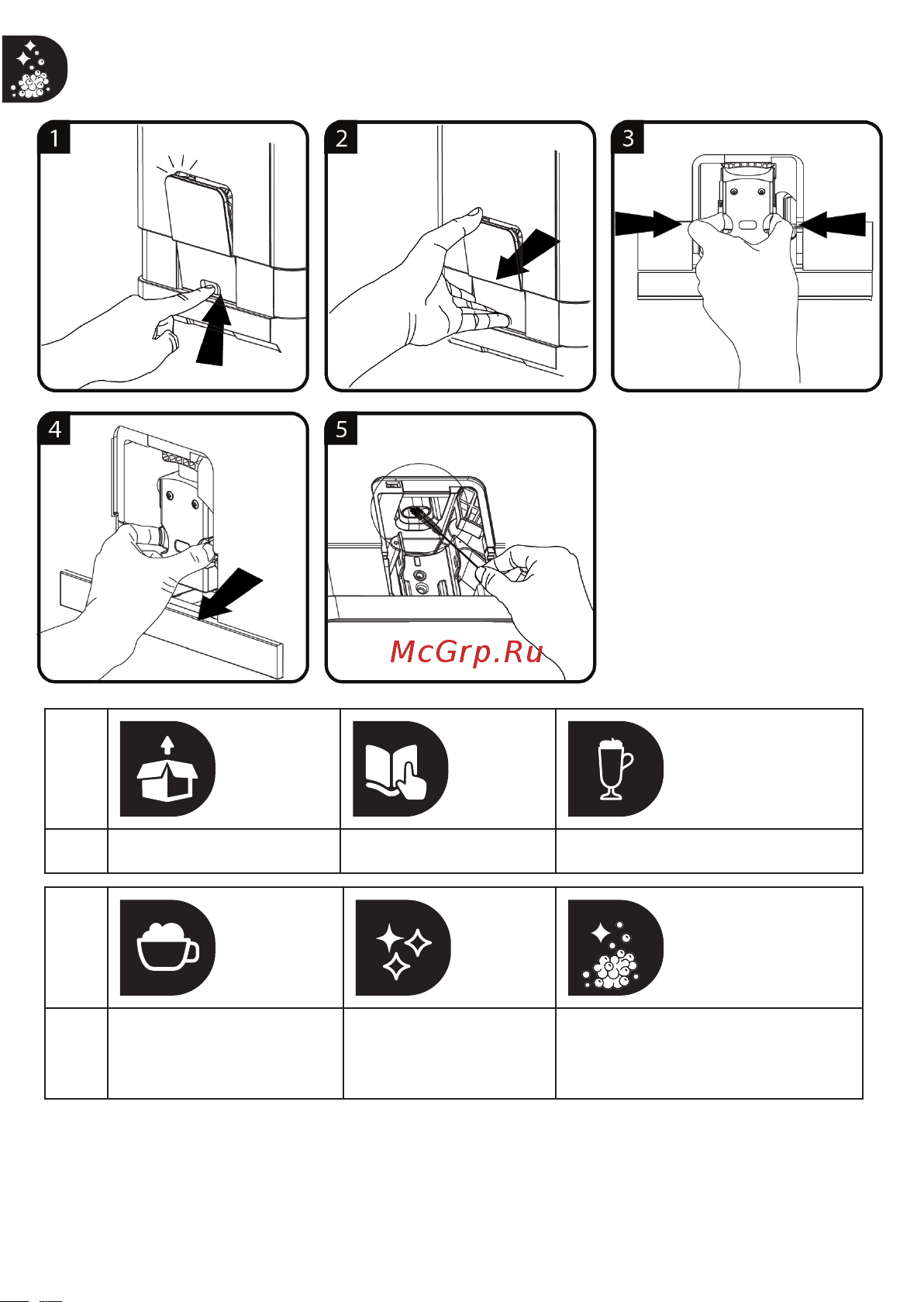 1

2

3

4

5

McGrp.Ru