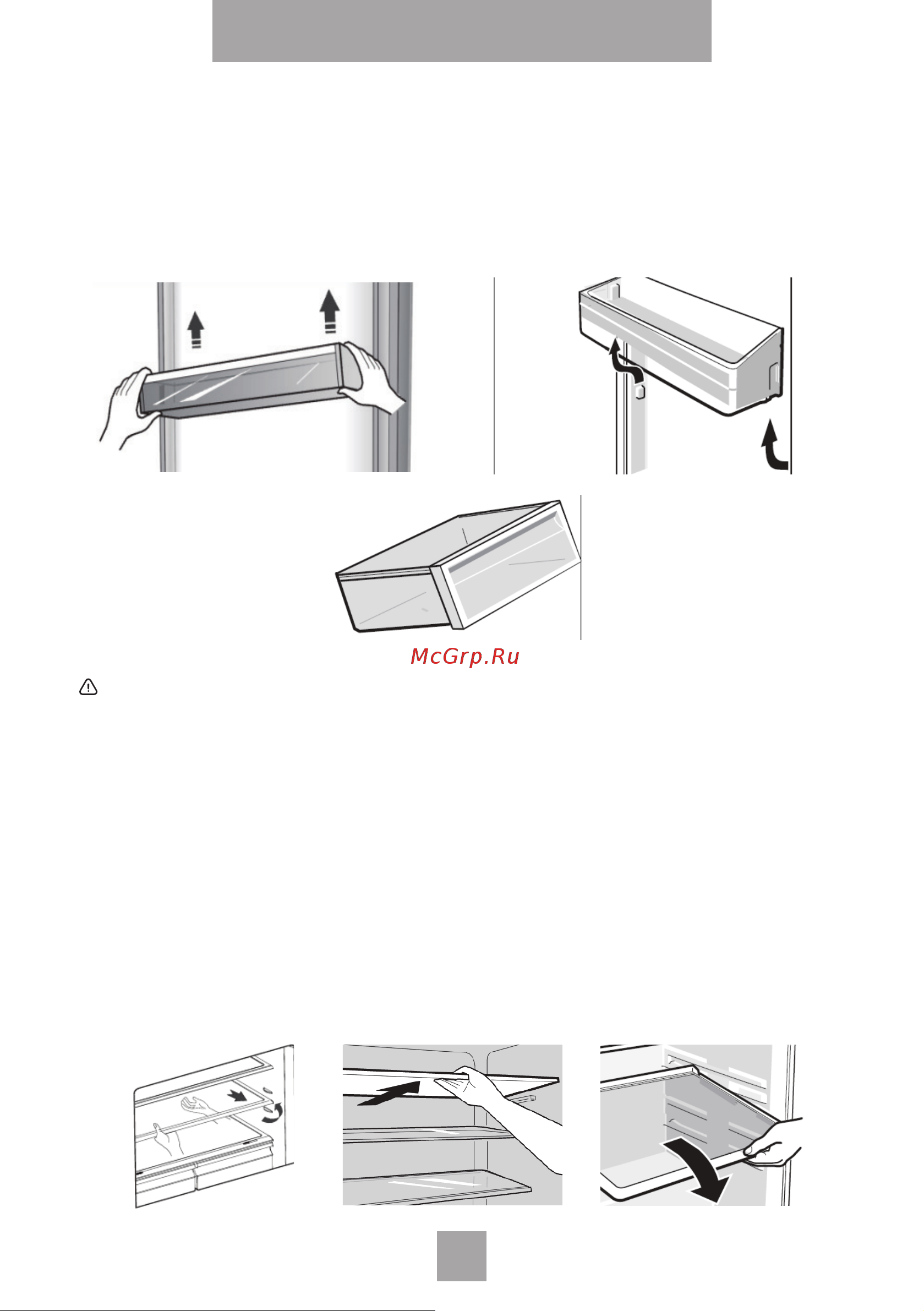 McGrp.Ru