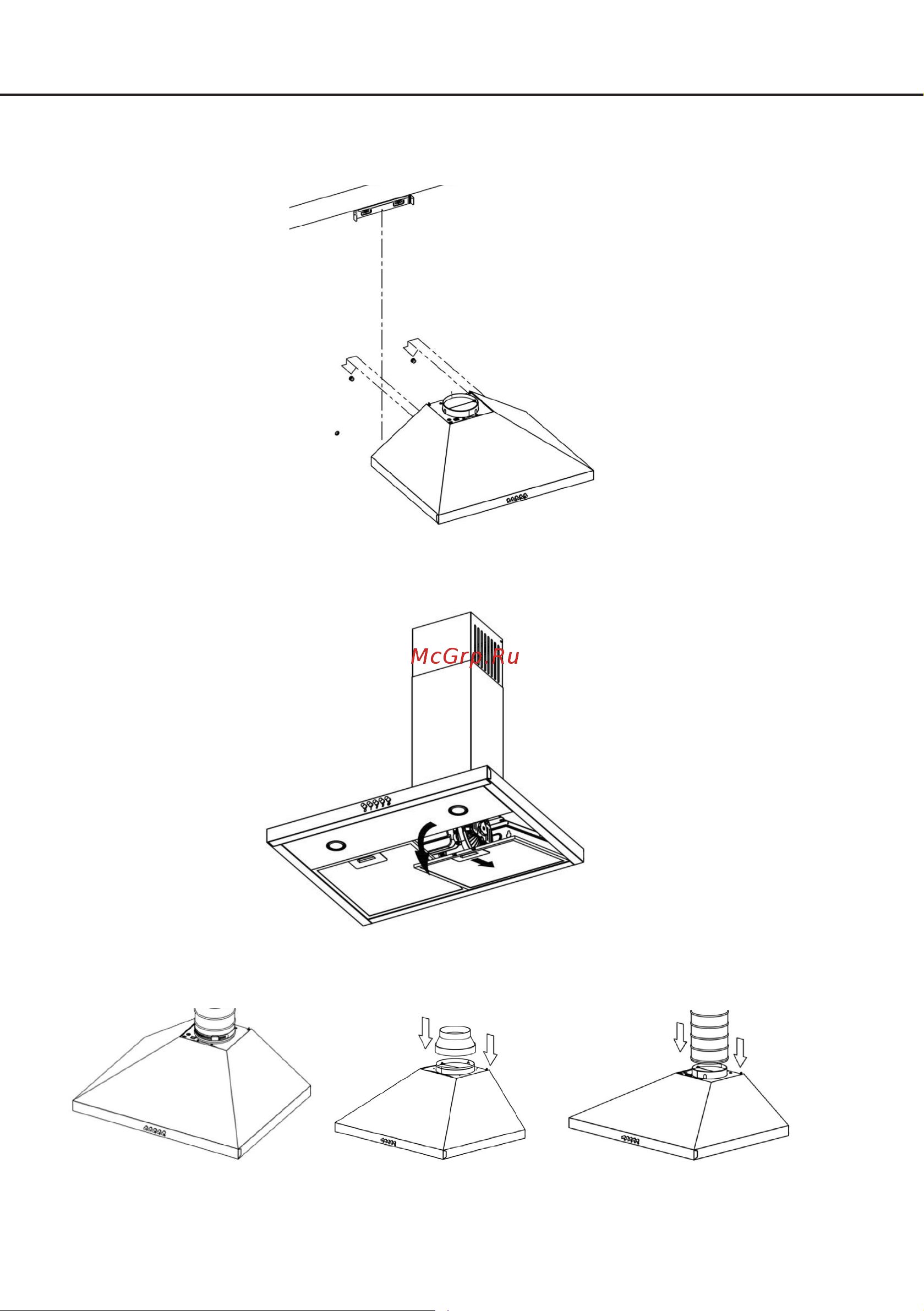 McGrp.Ru