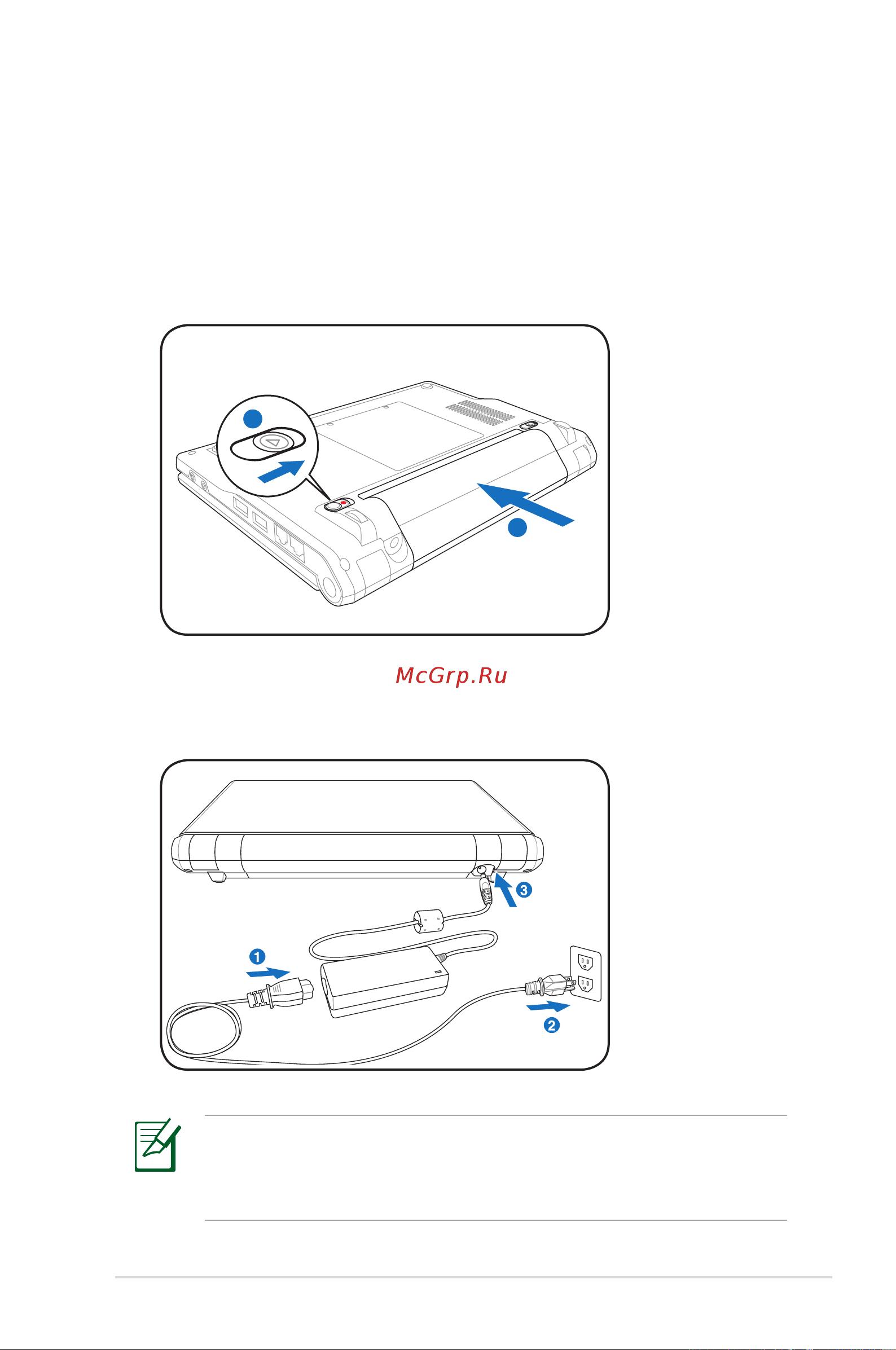 McGrp.Ru

3

1

2