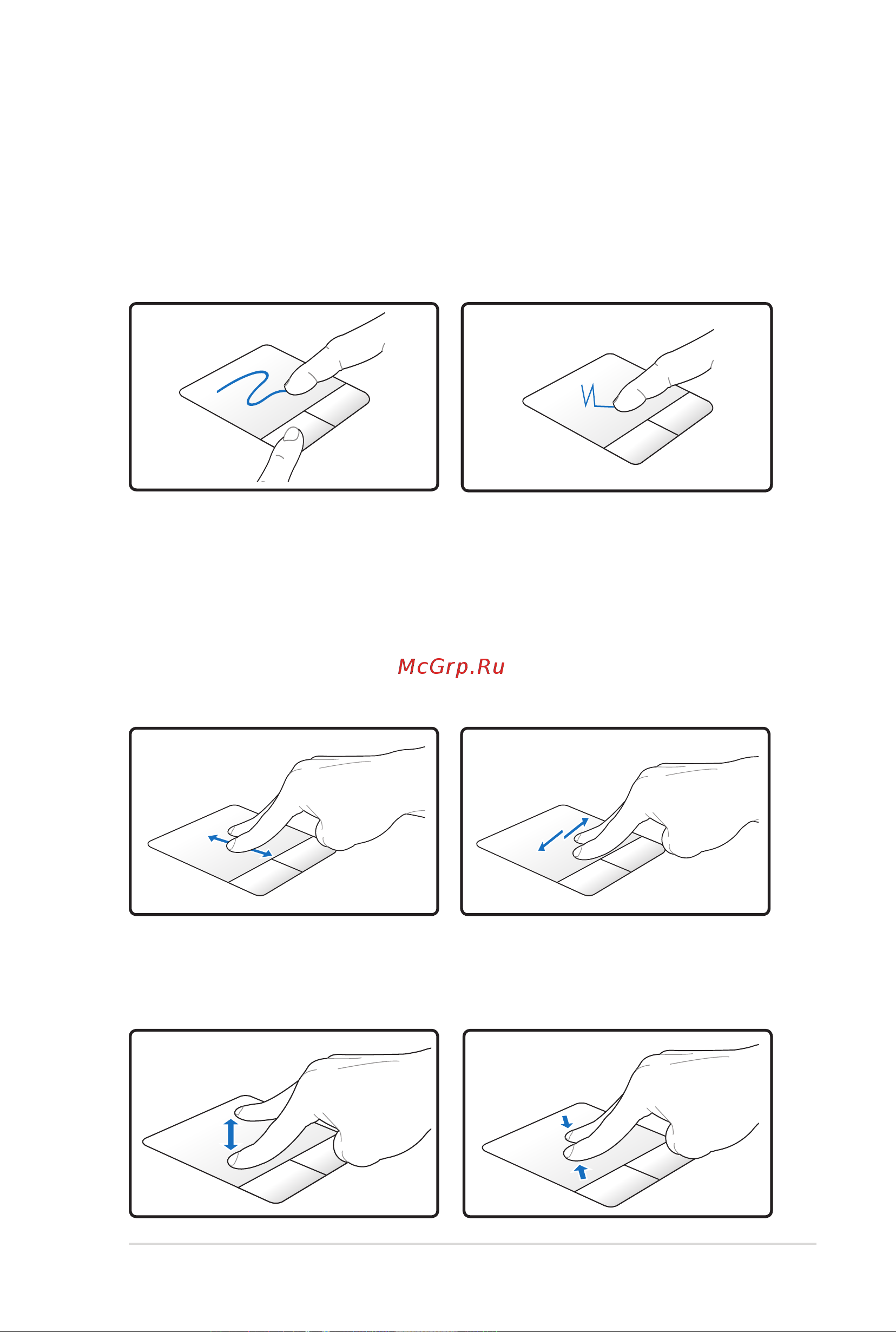 McGrp.Ru