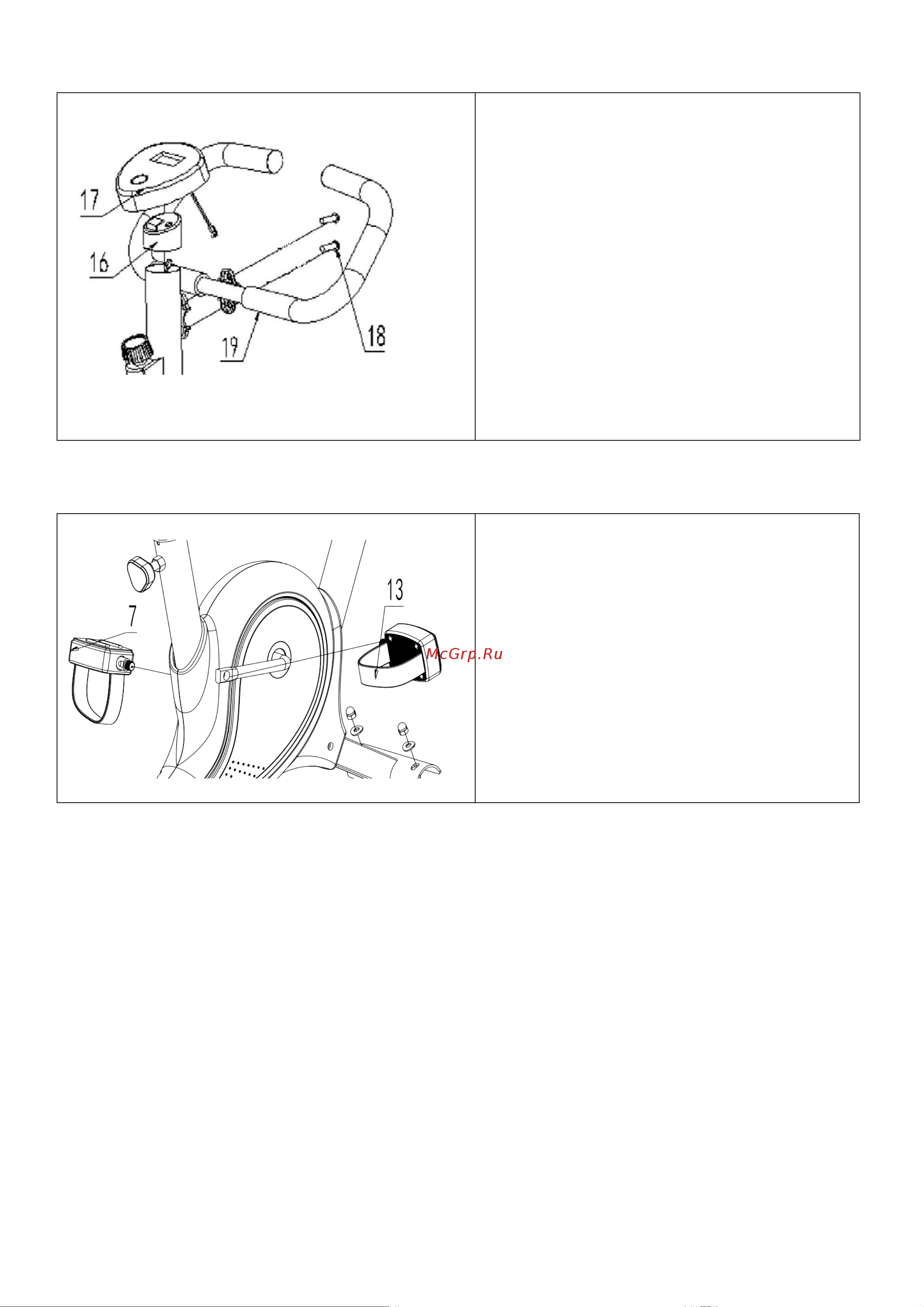 17
16
19
18

7
13
McGrp.Ru