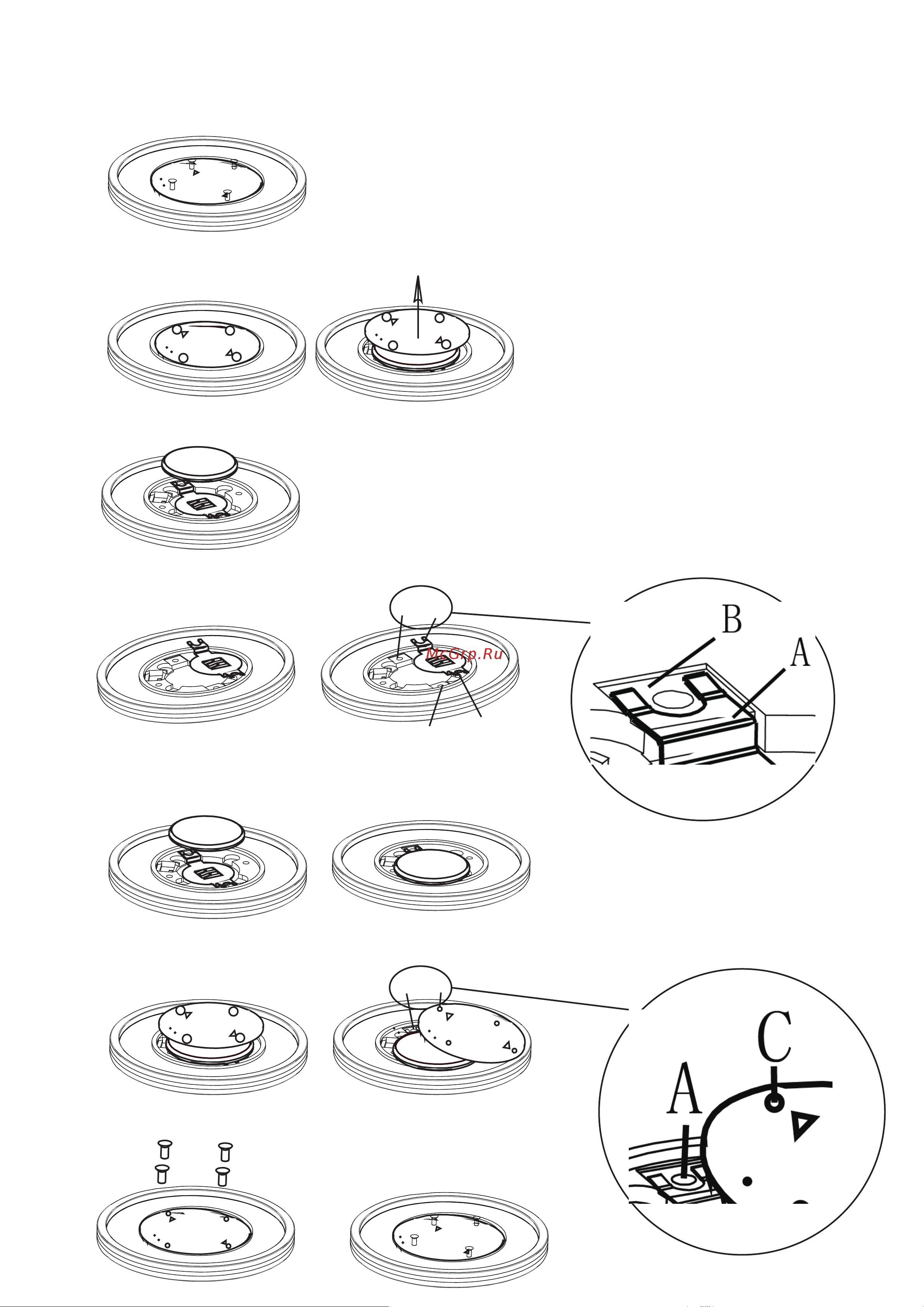 McGrp.Ru

B

A

C

A