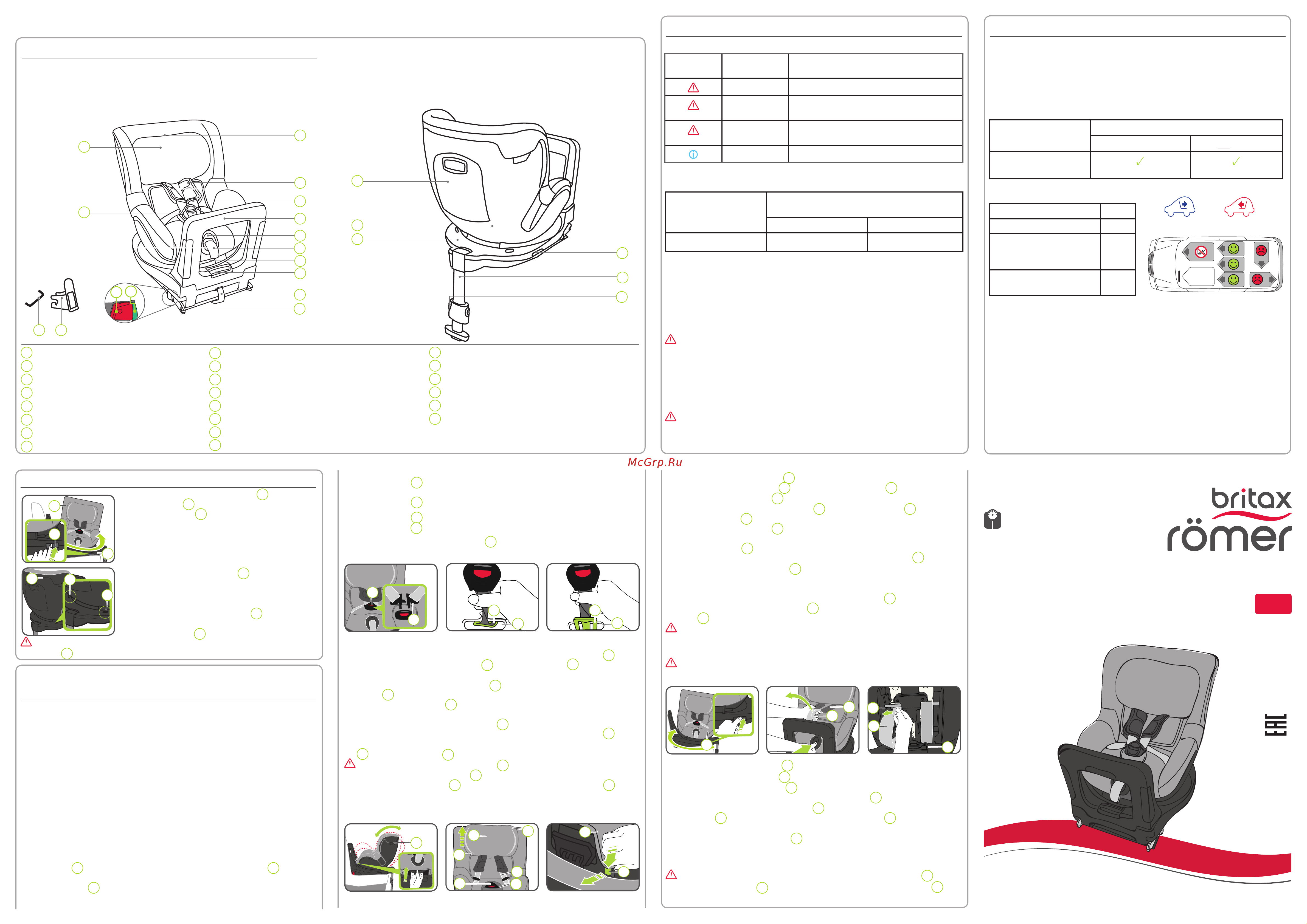 McGrp.Ru

britax
römer

EAC