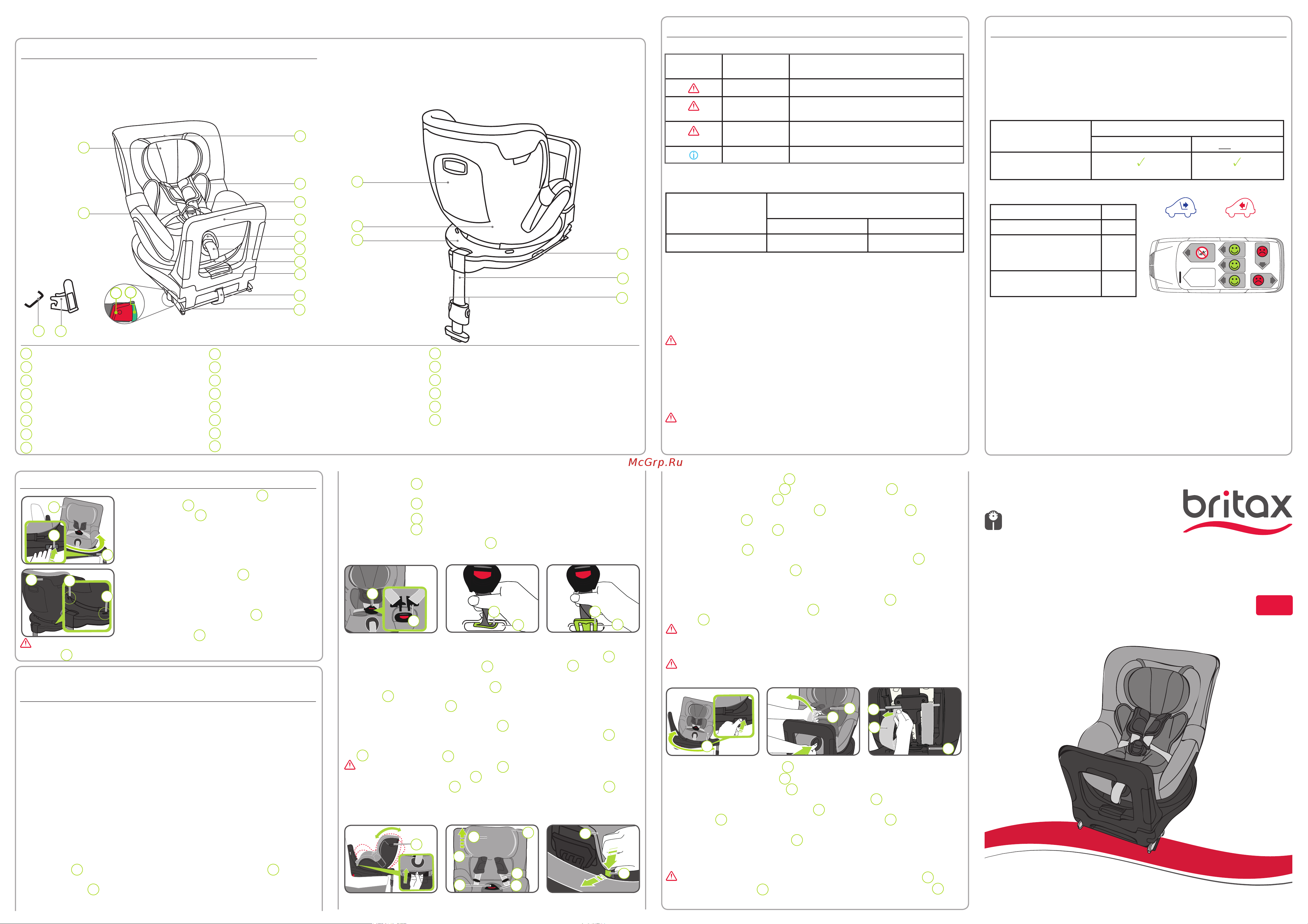 McGrp.Ru

britax