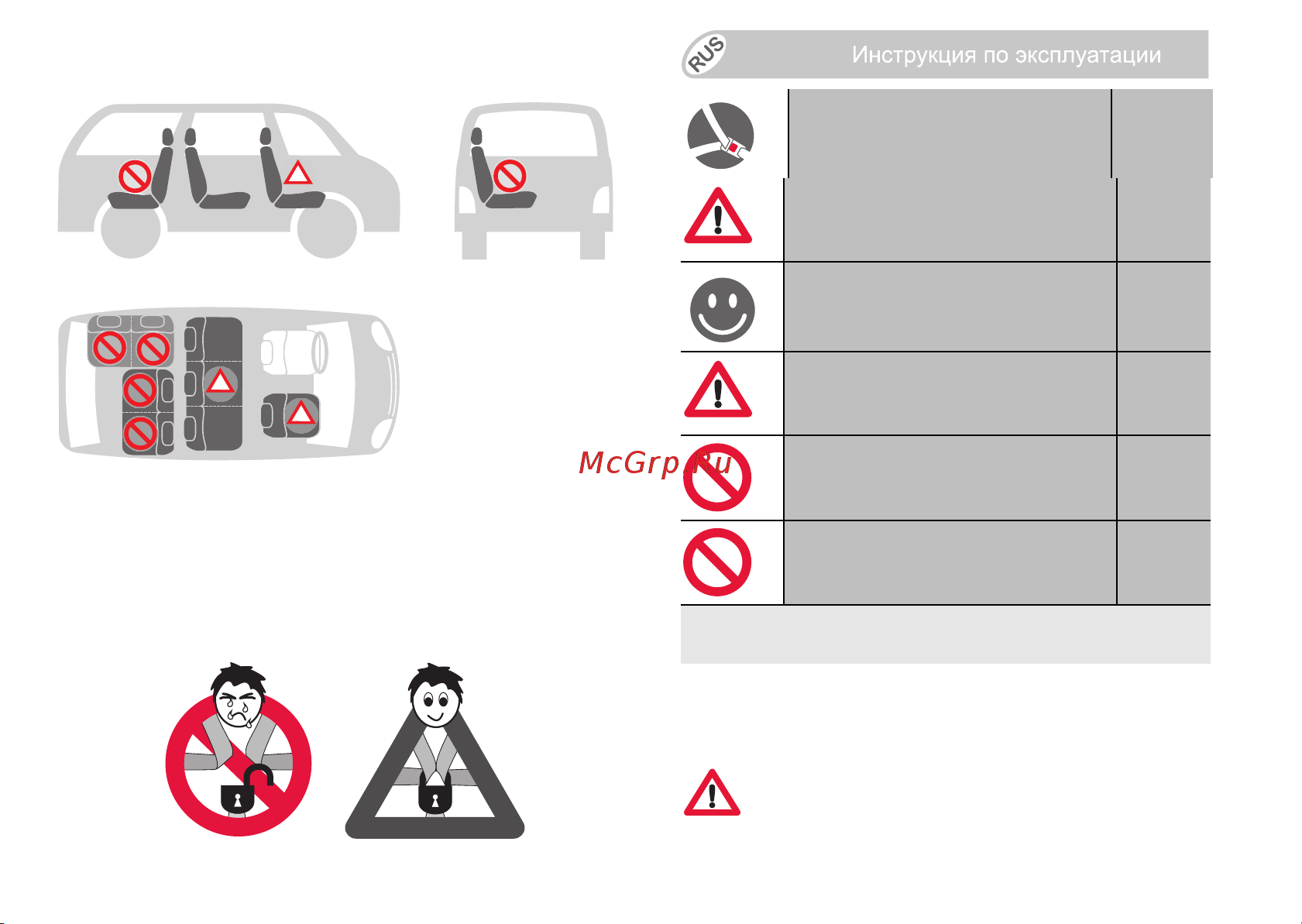 RUS

Инструкция по эксплуатации

McGrp.Ru