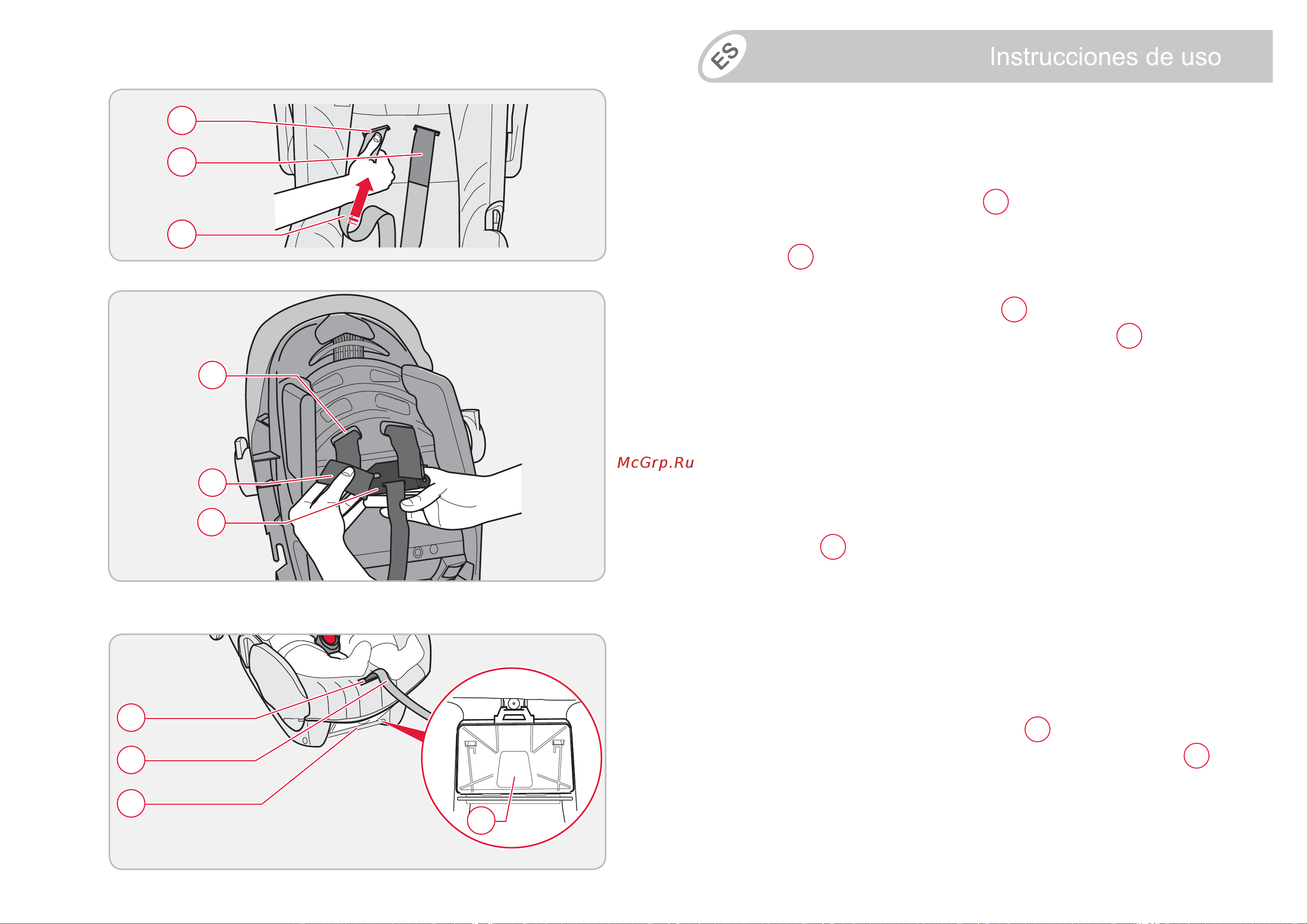 ES

Instrucciones de uso

McGrp.Ru