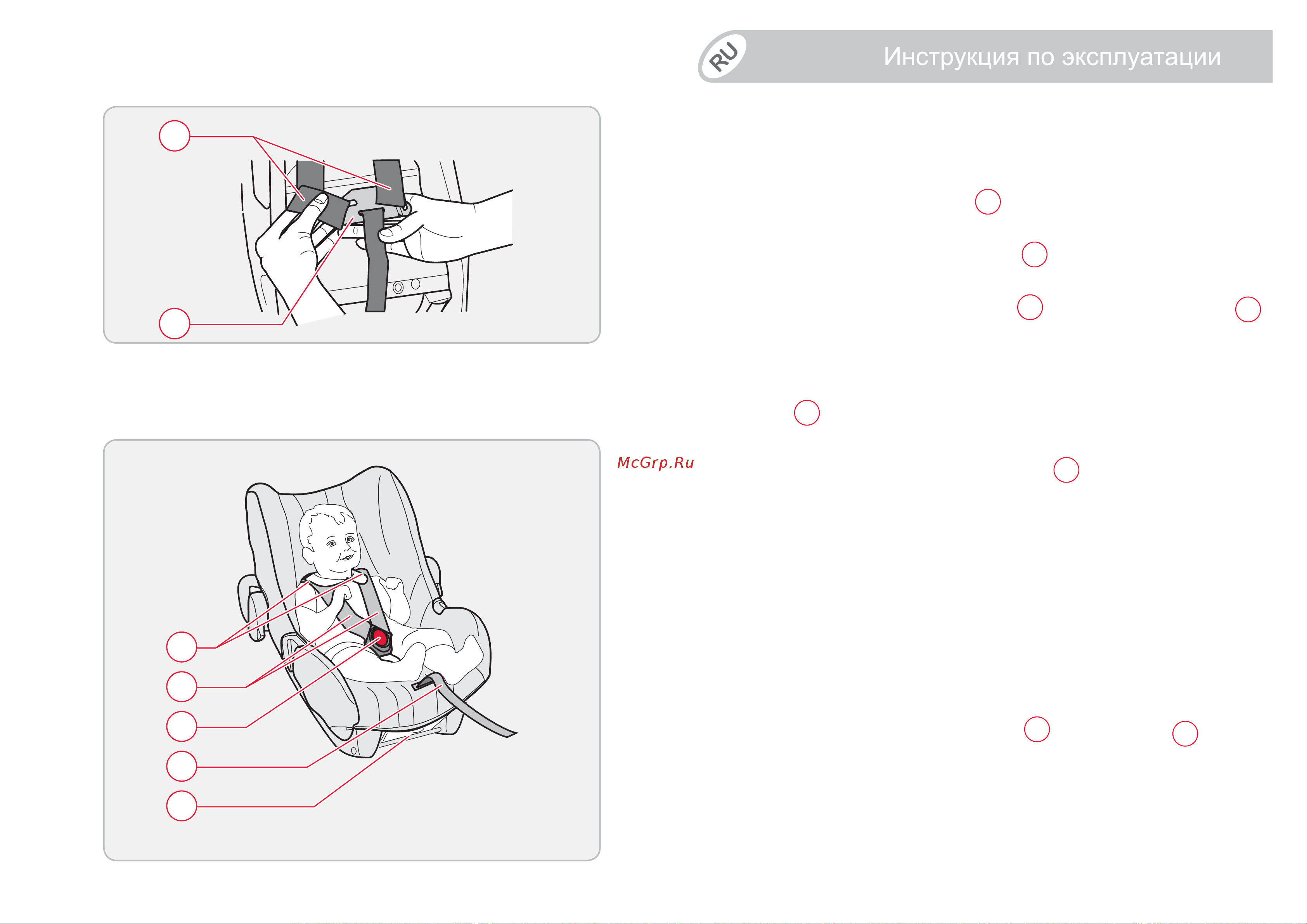 RU

Инструкция по эксплуатации

McGrp.Ru