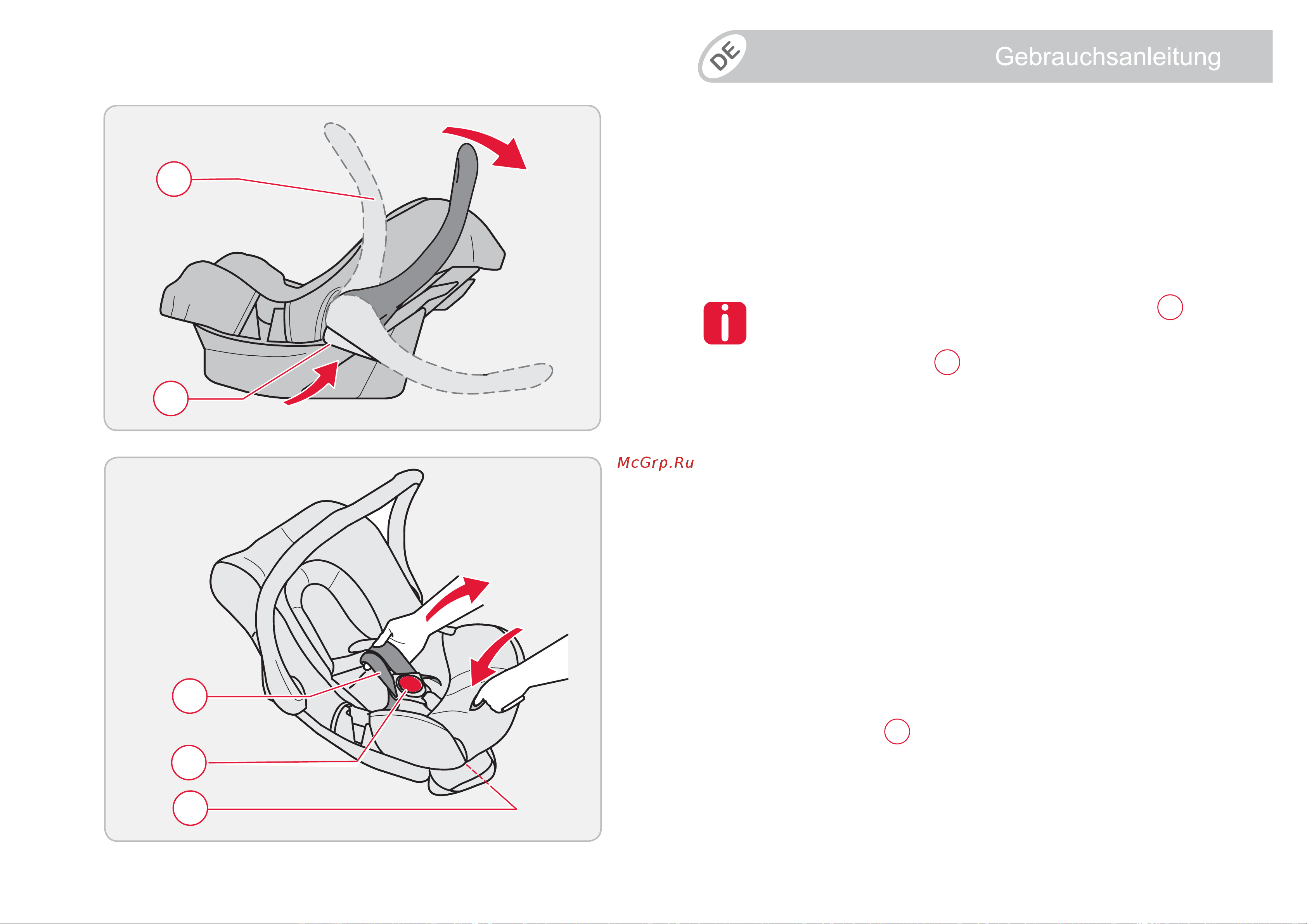 DE

Gebrauchsanleitung

McGrp.Ru