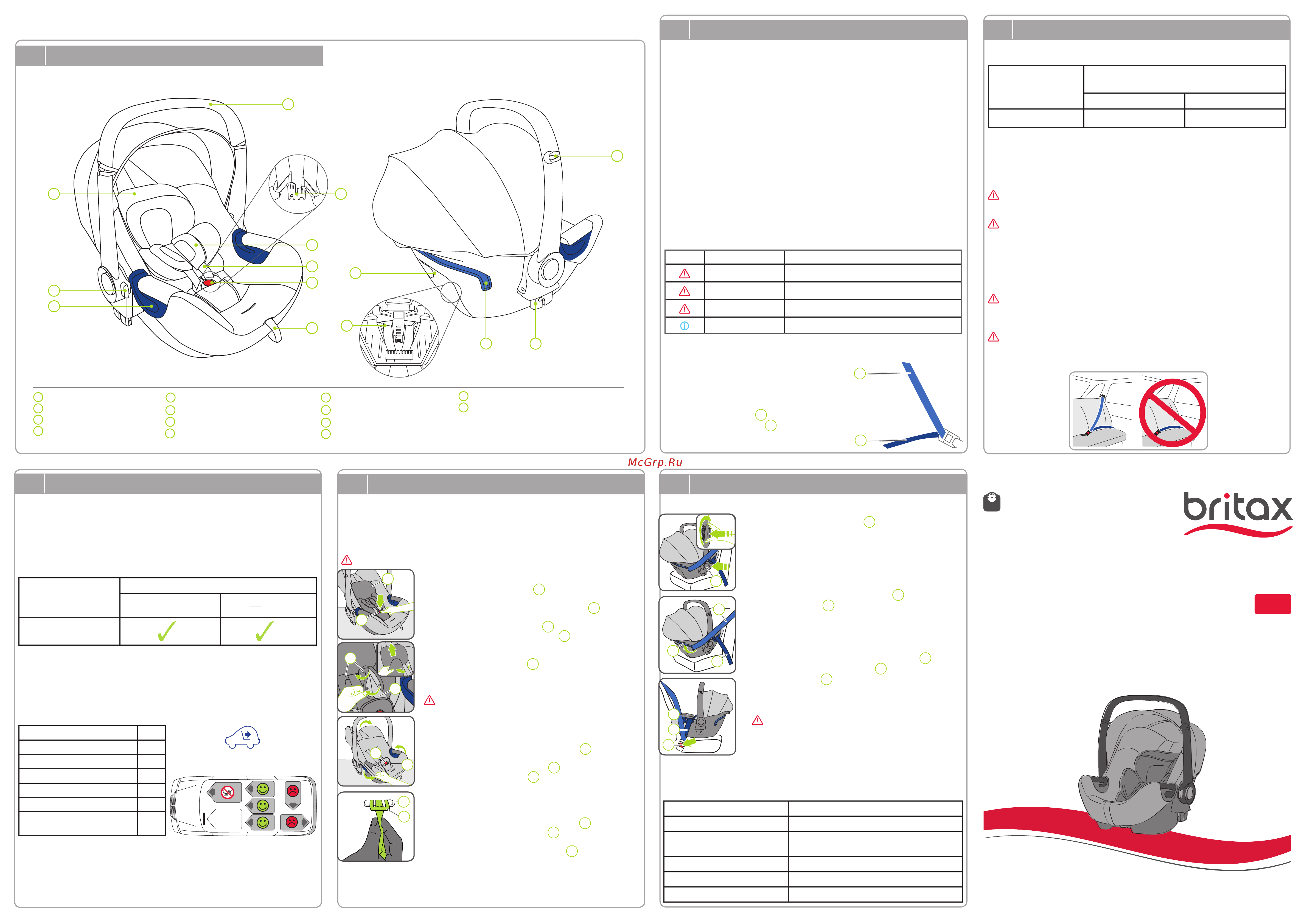 McGrp.Ru

britax