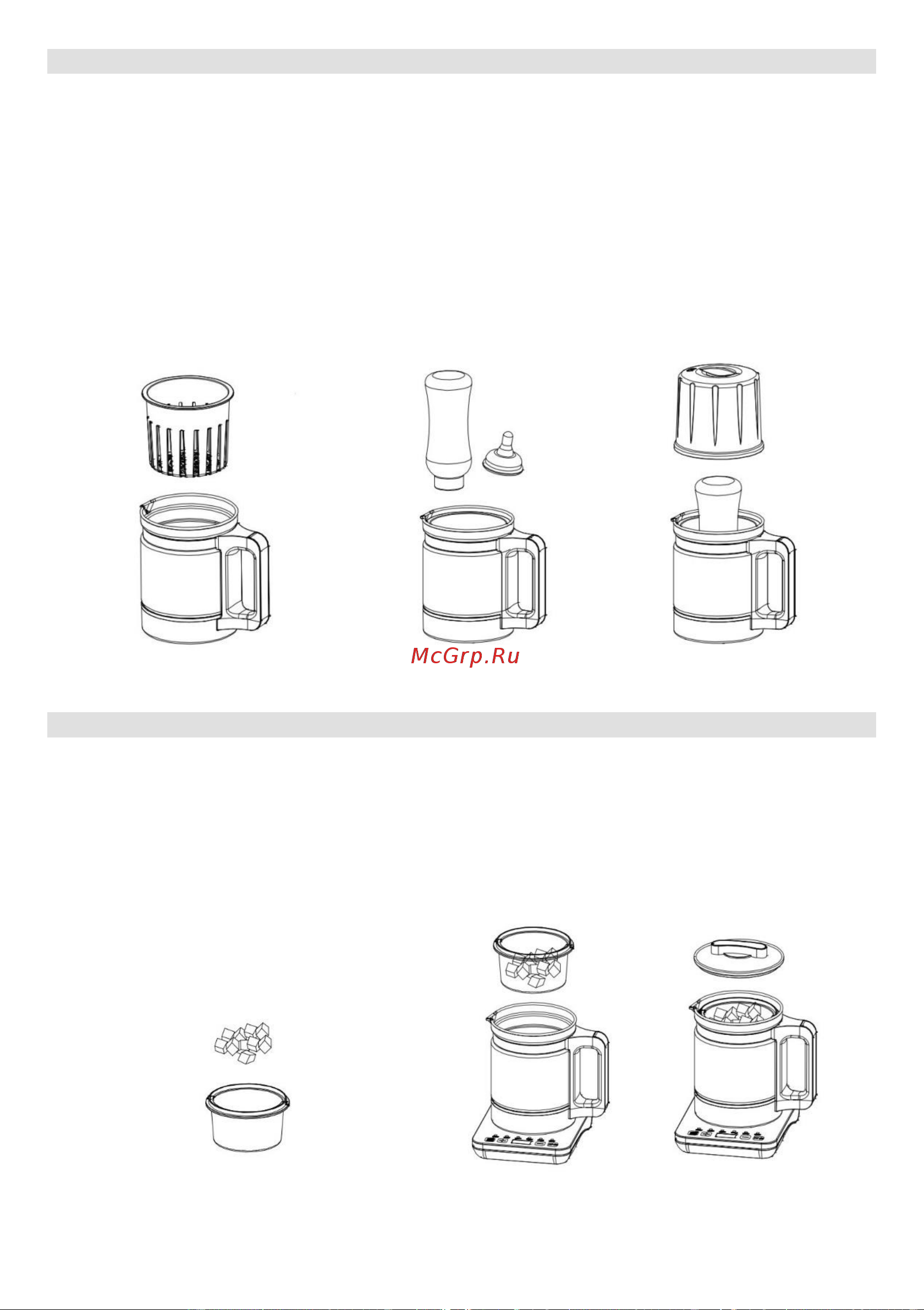 McGrp.Ru