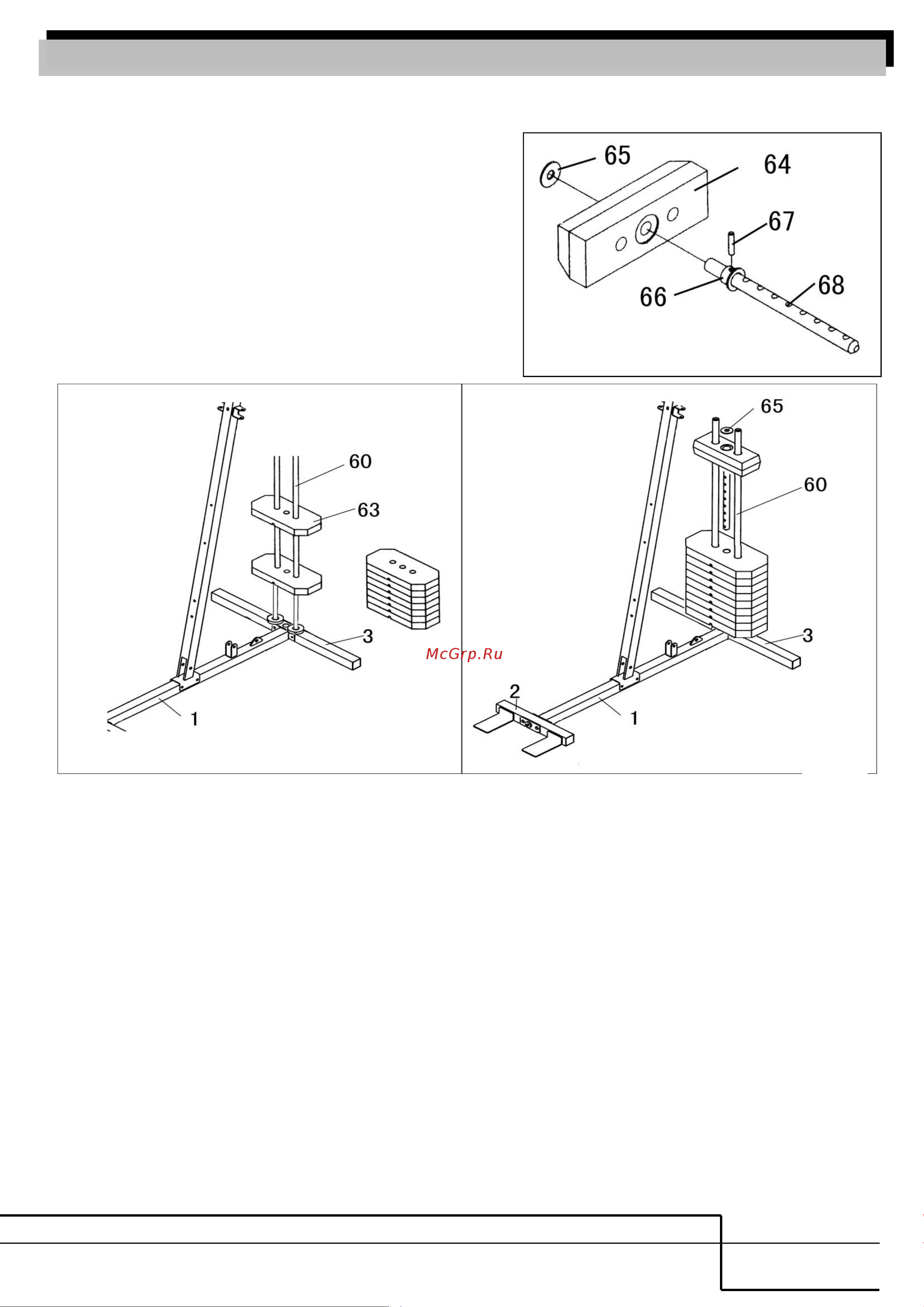 65
64
67
66
68

60
63
3
1

McGrp.Ru

65
60
3
2
1