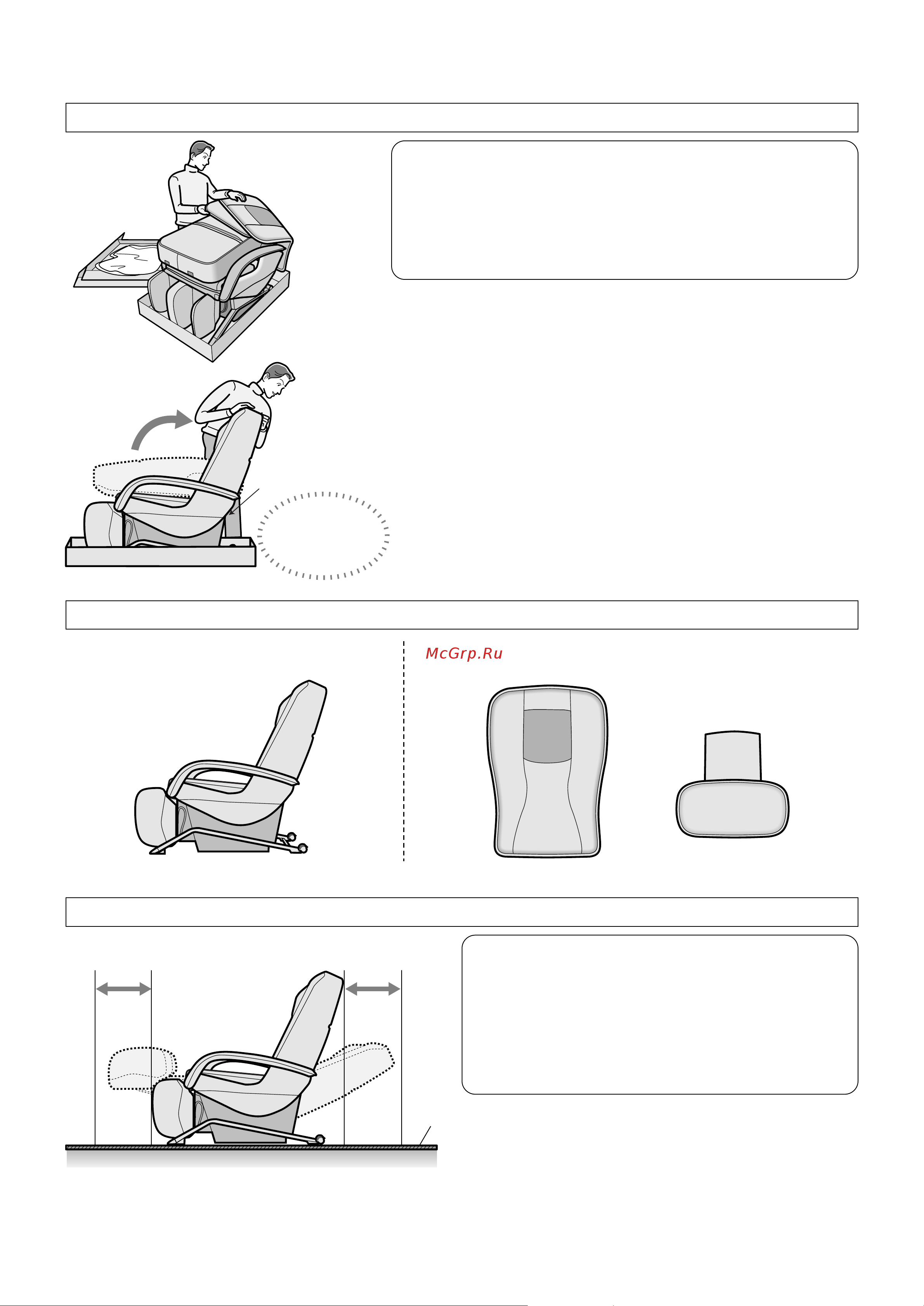 McGrp.Ru