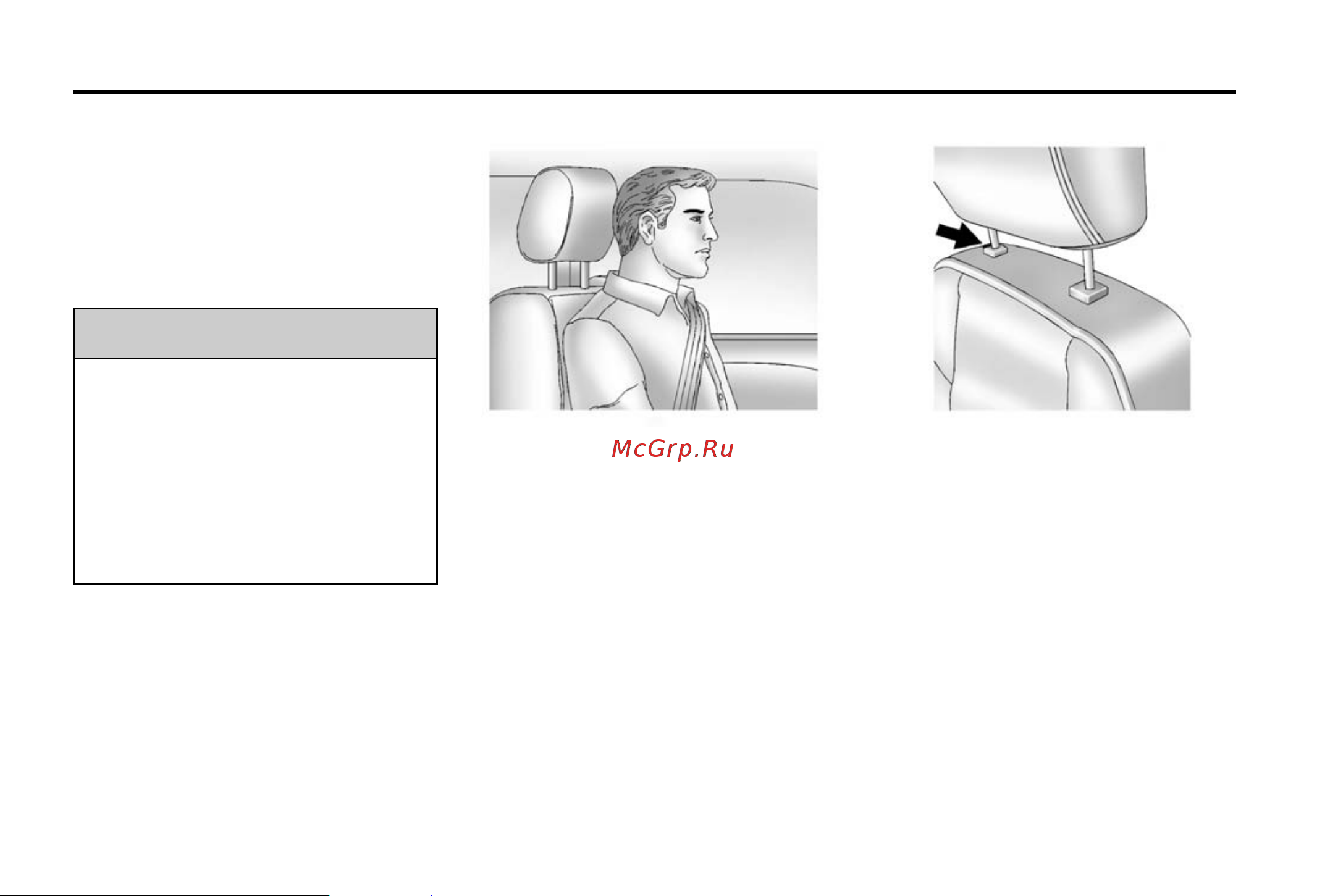 McGrp.Ru