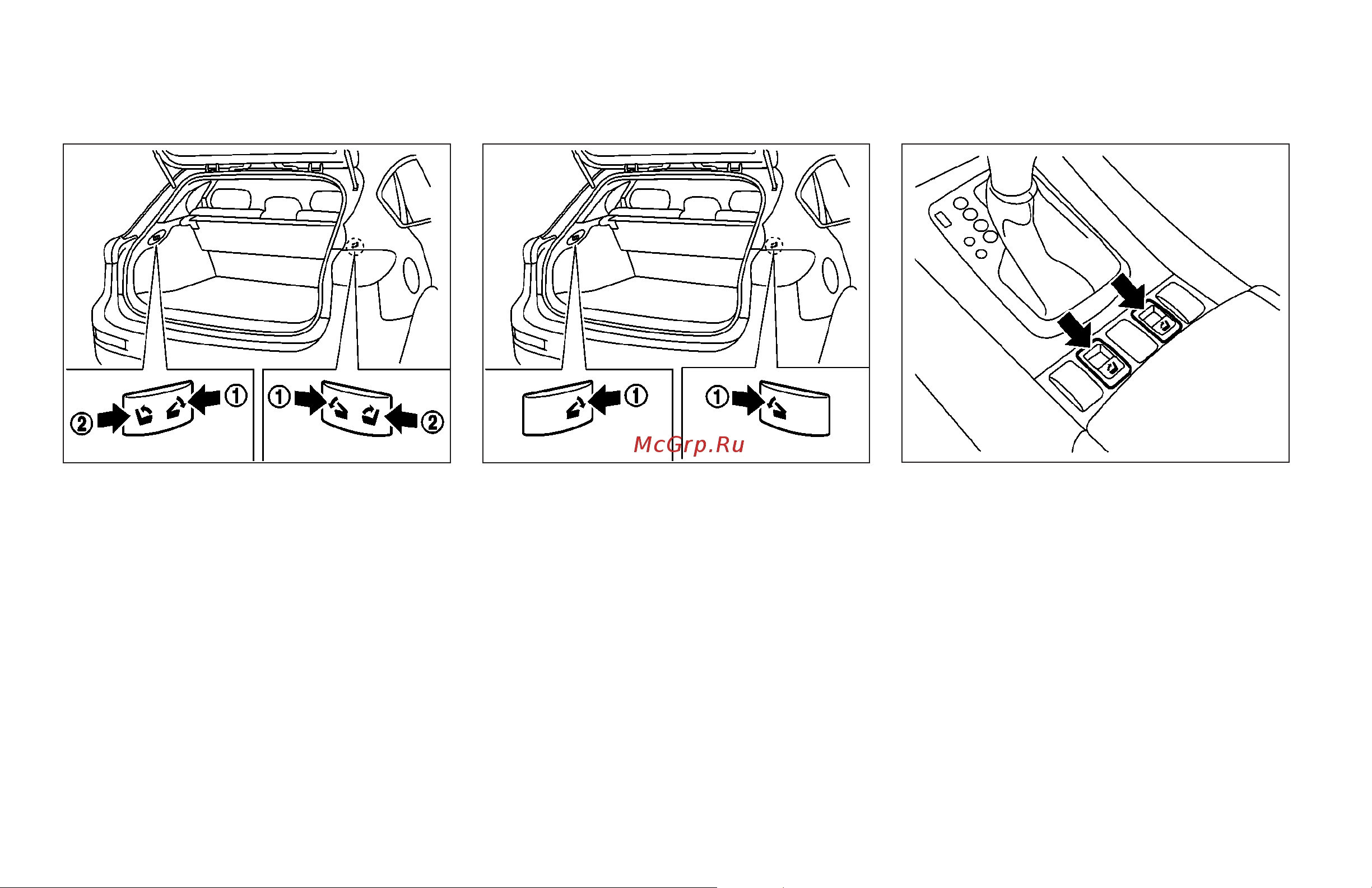 ② ①
① ②
①
①
McGrp.Ru