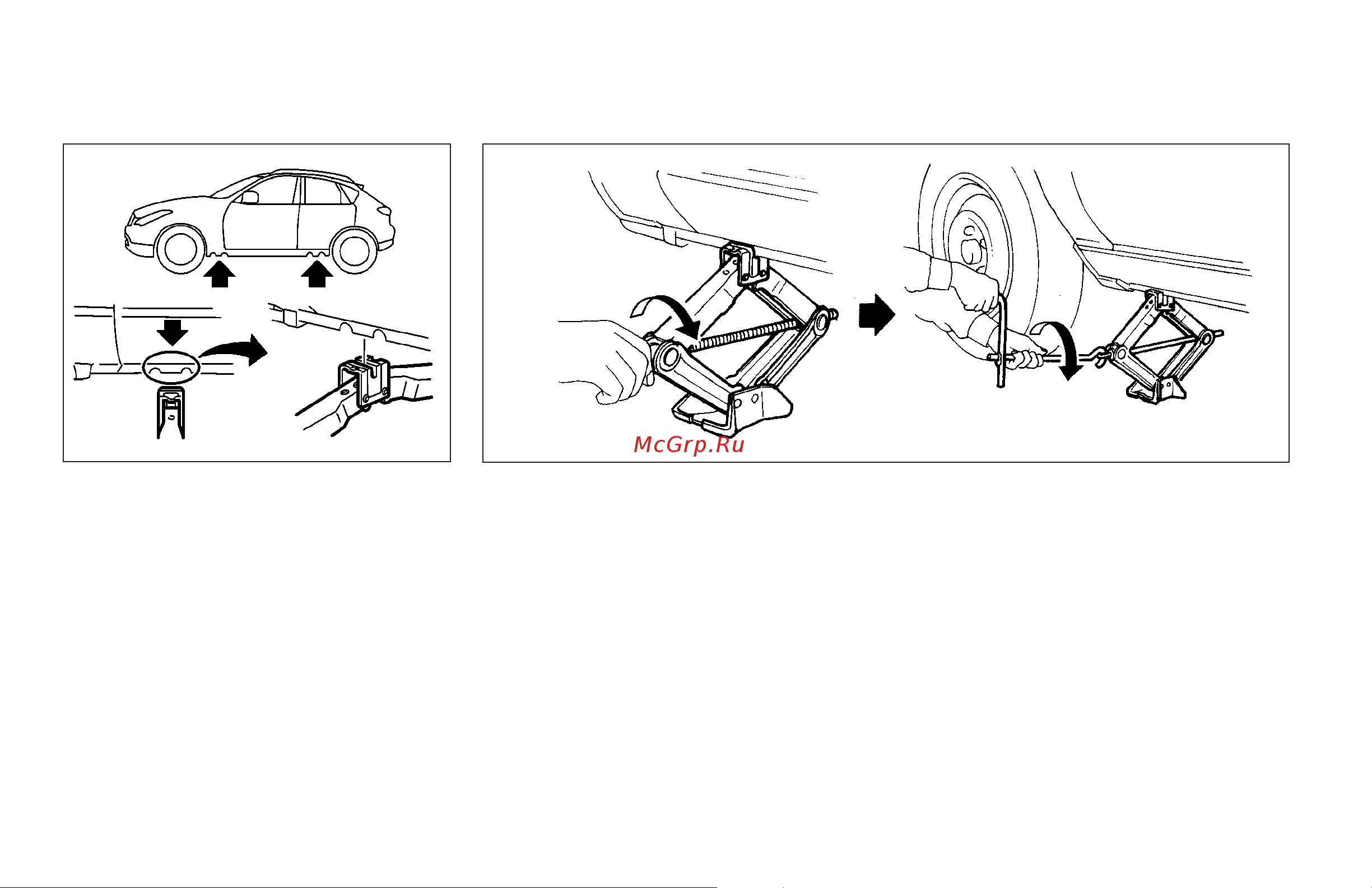 McGrp.Ru