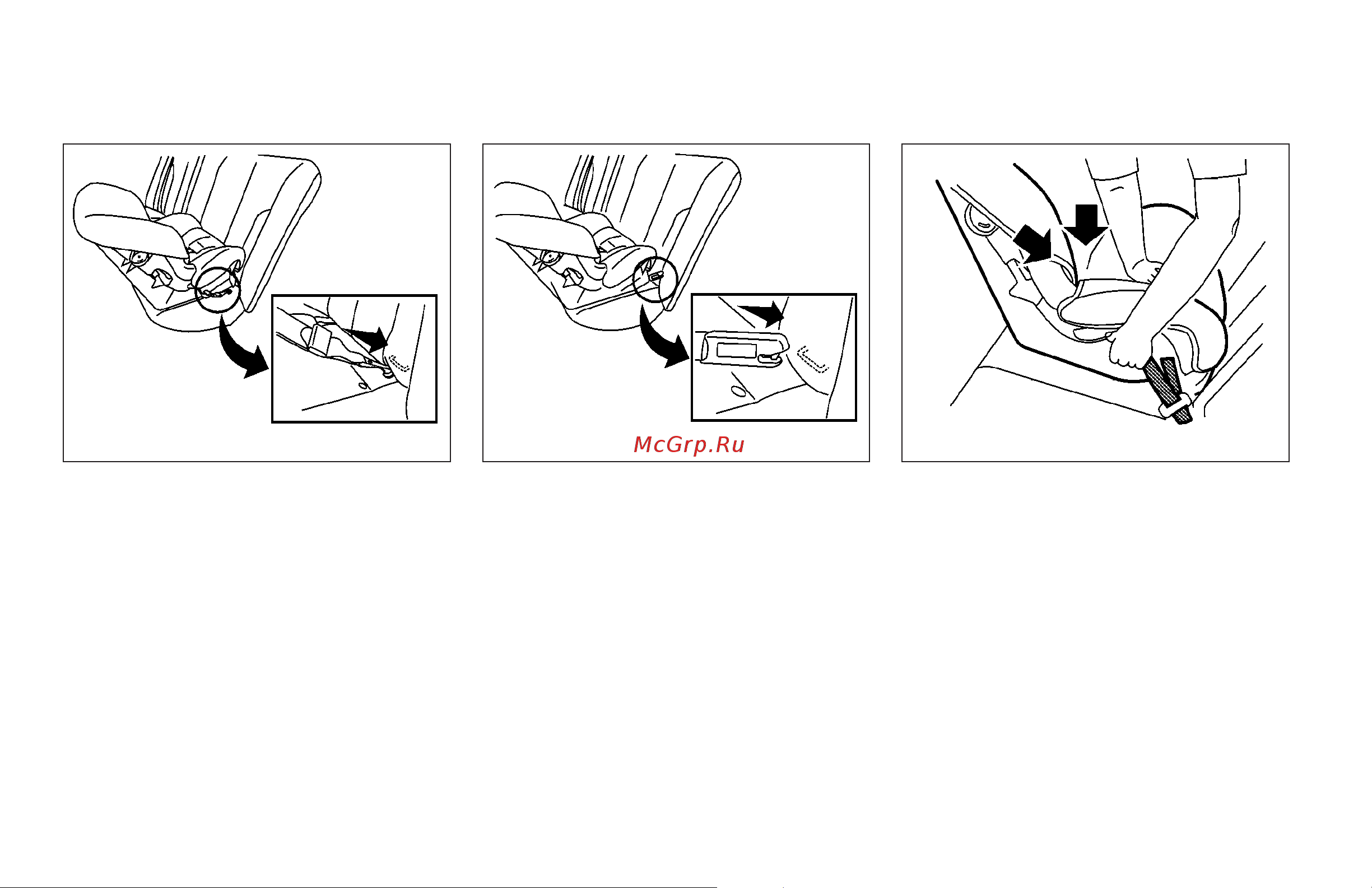 McGrp.Ru