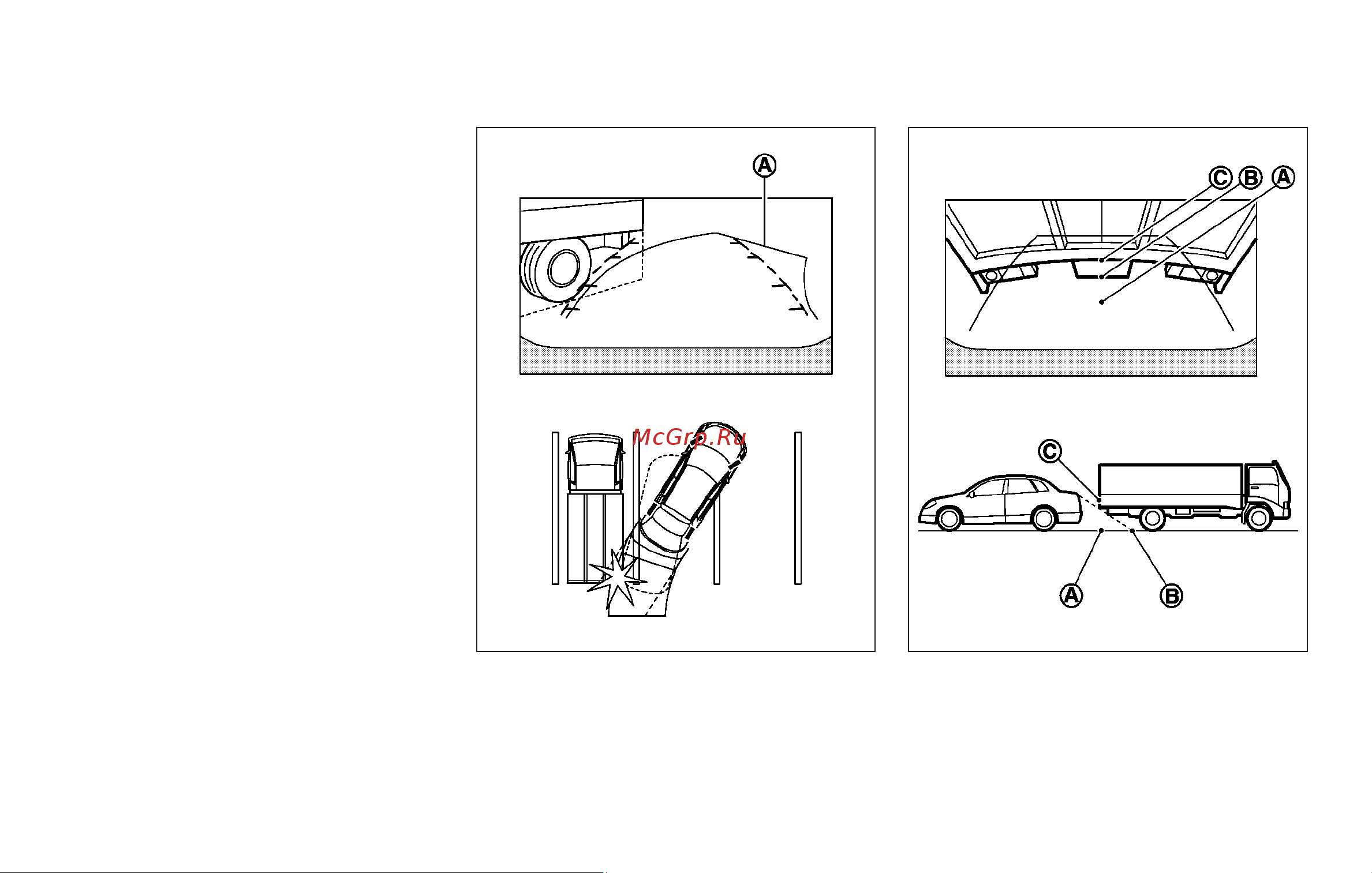 A

McGrp.Ru

C B A

C

A B