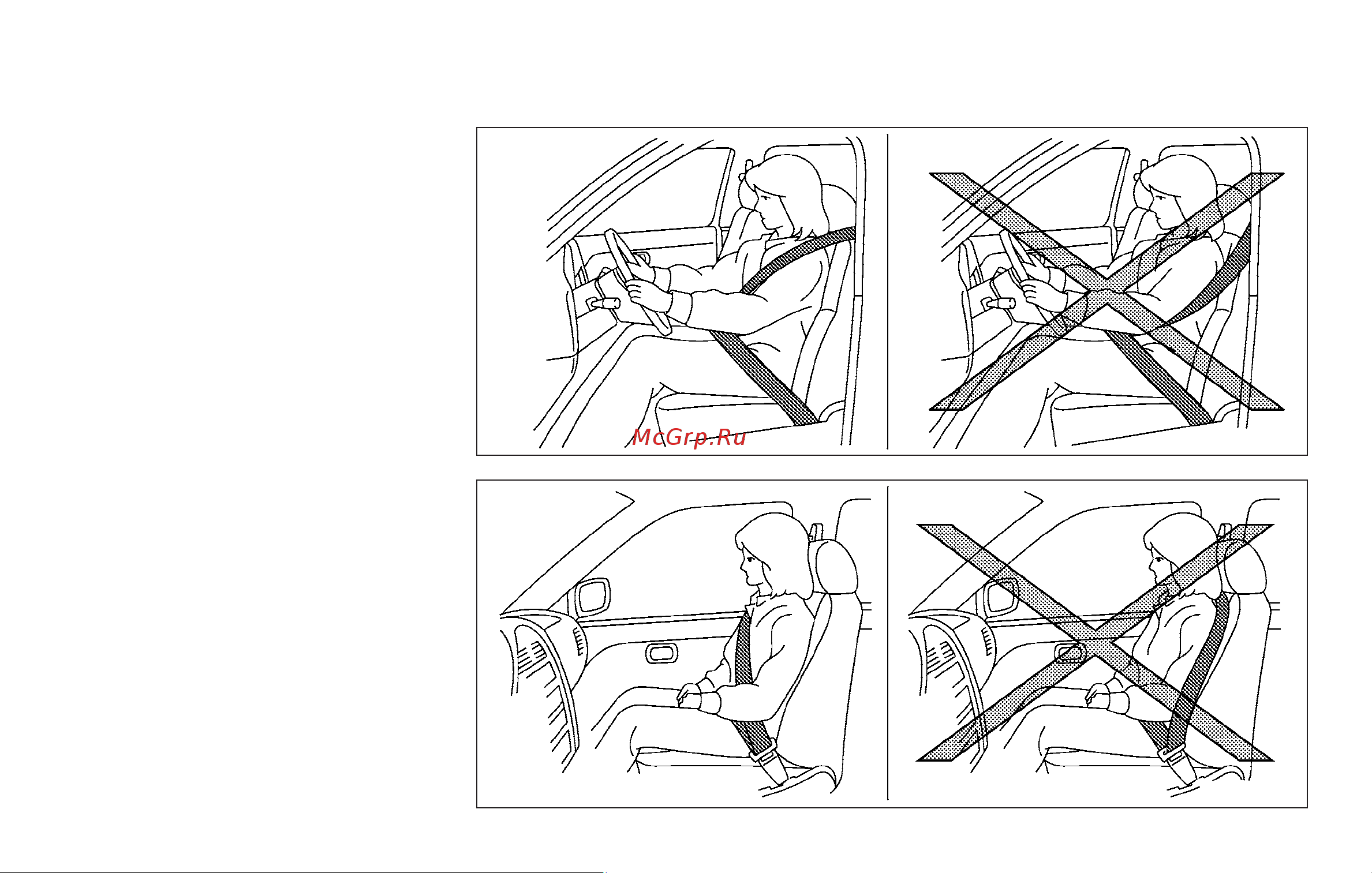 McGrp.Ru