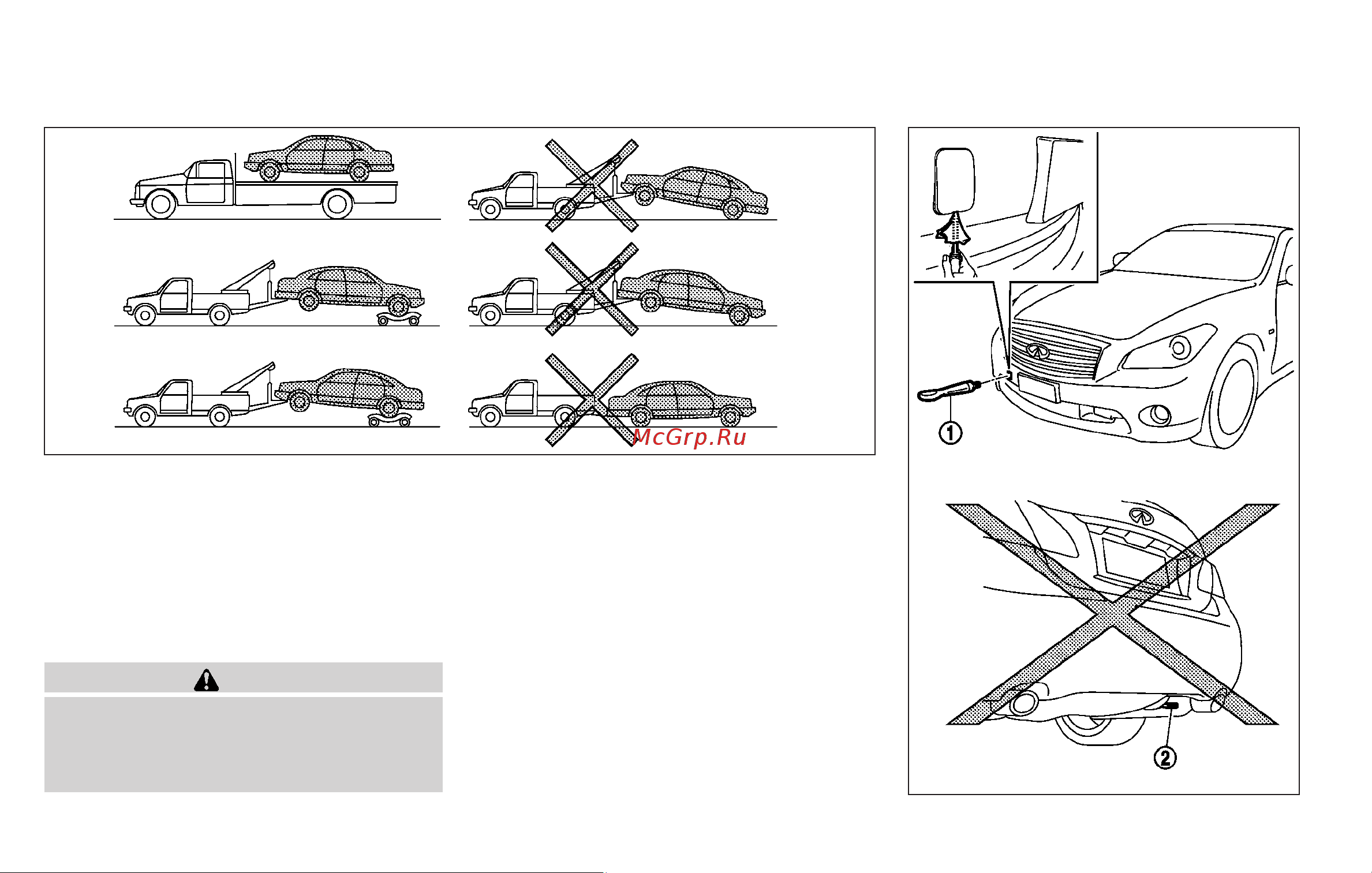 McGrp.Ru

①

②