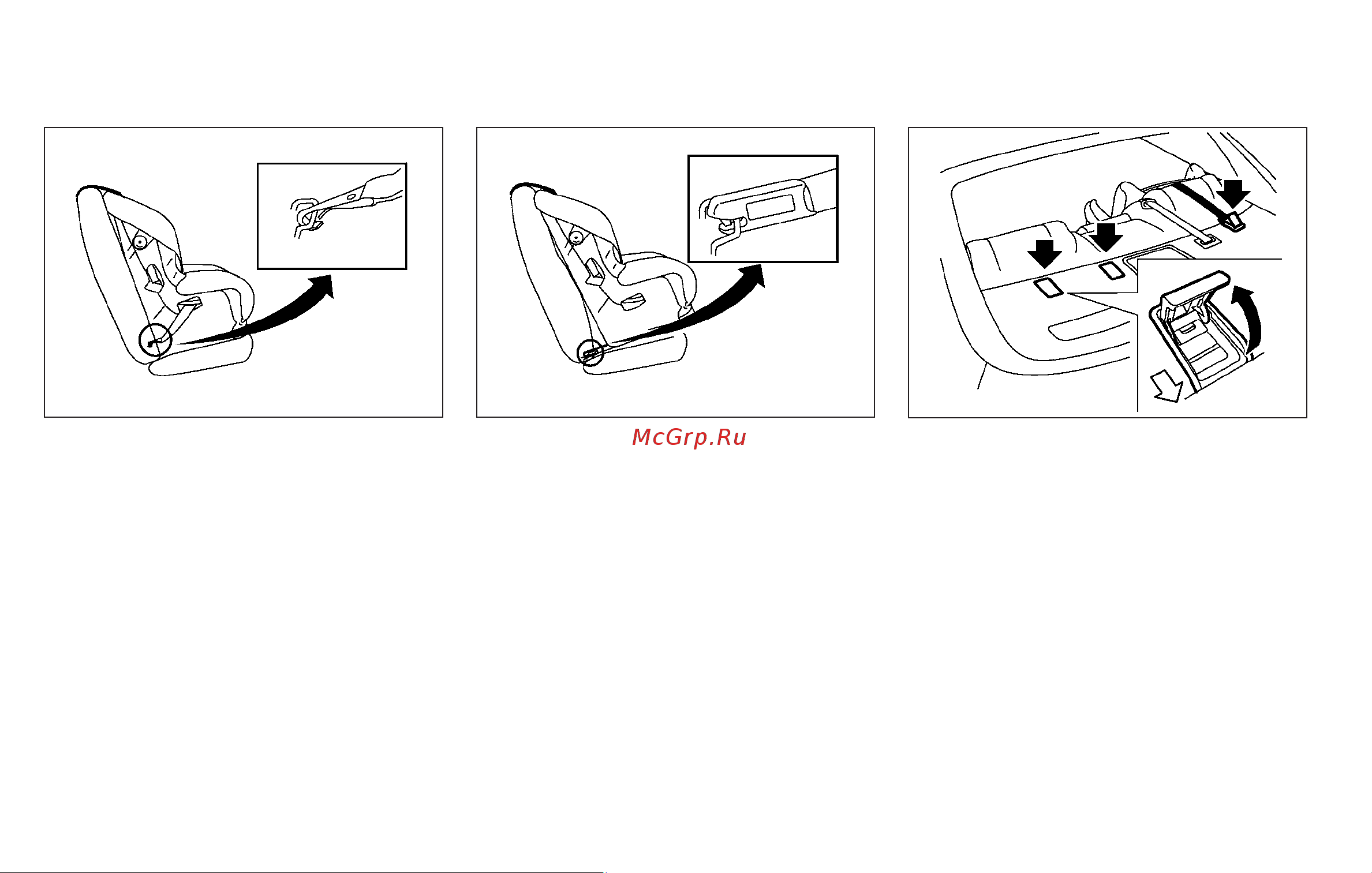 McGrp.Ru