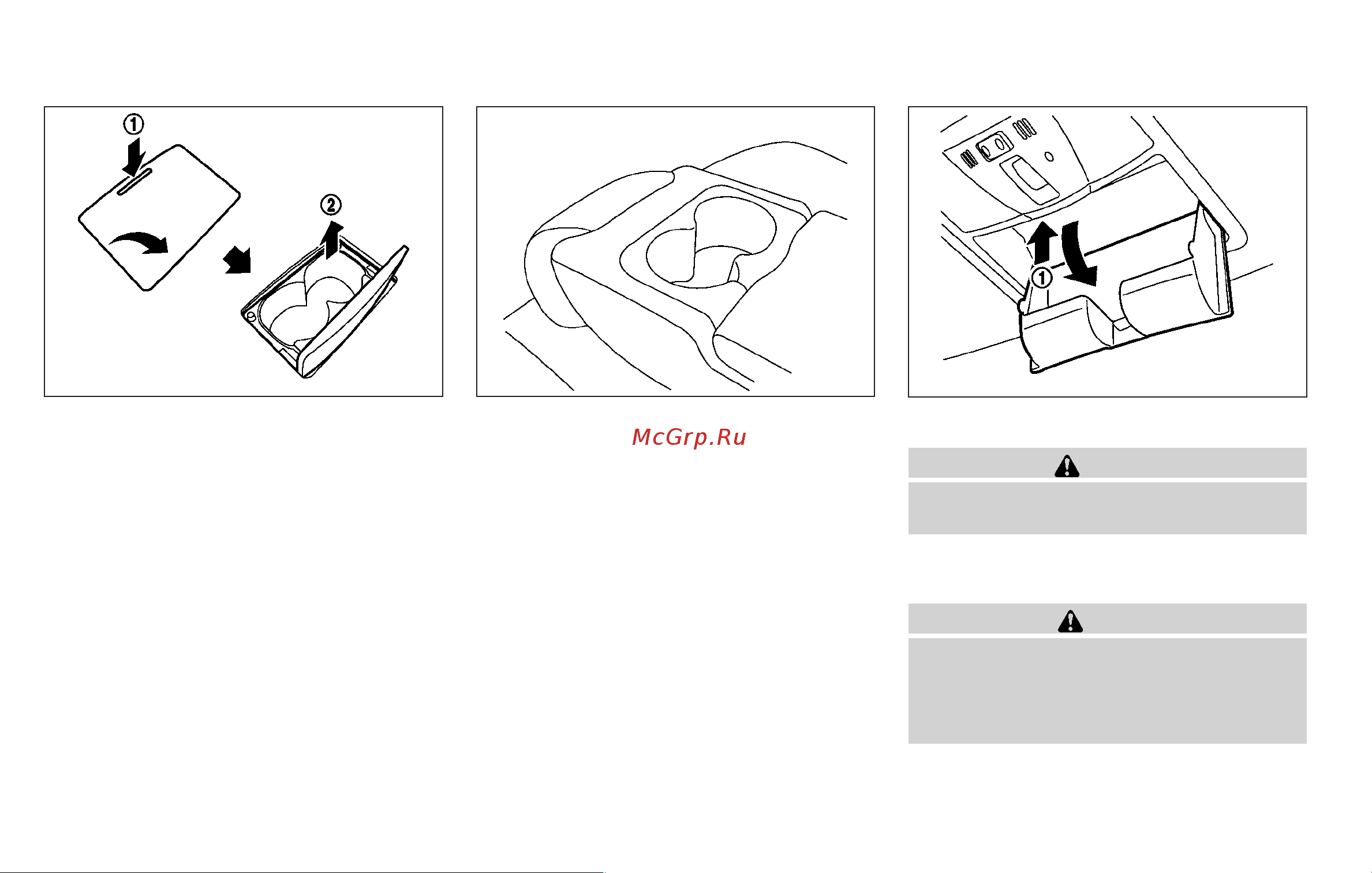 ①

②

①

McGrp.Ru