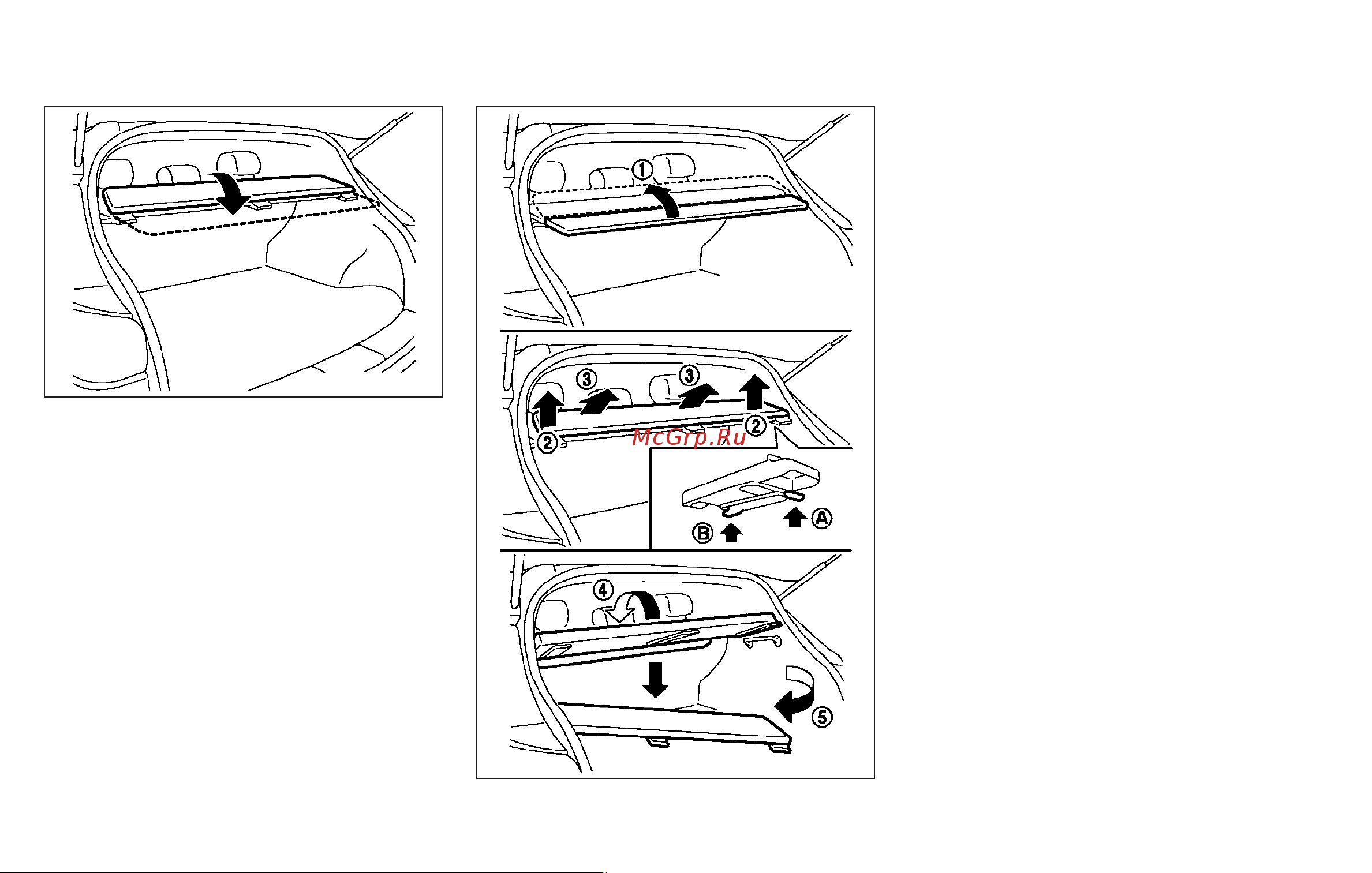 ①

③ ③

② ②

McGrp.Ru

Ⓐ

Ⓑ

④

⑤