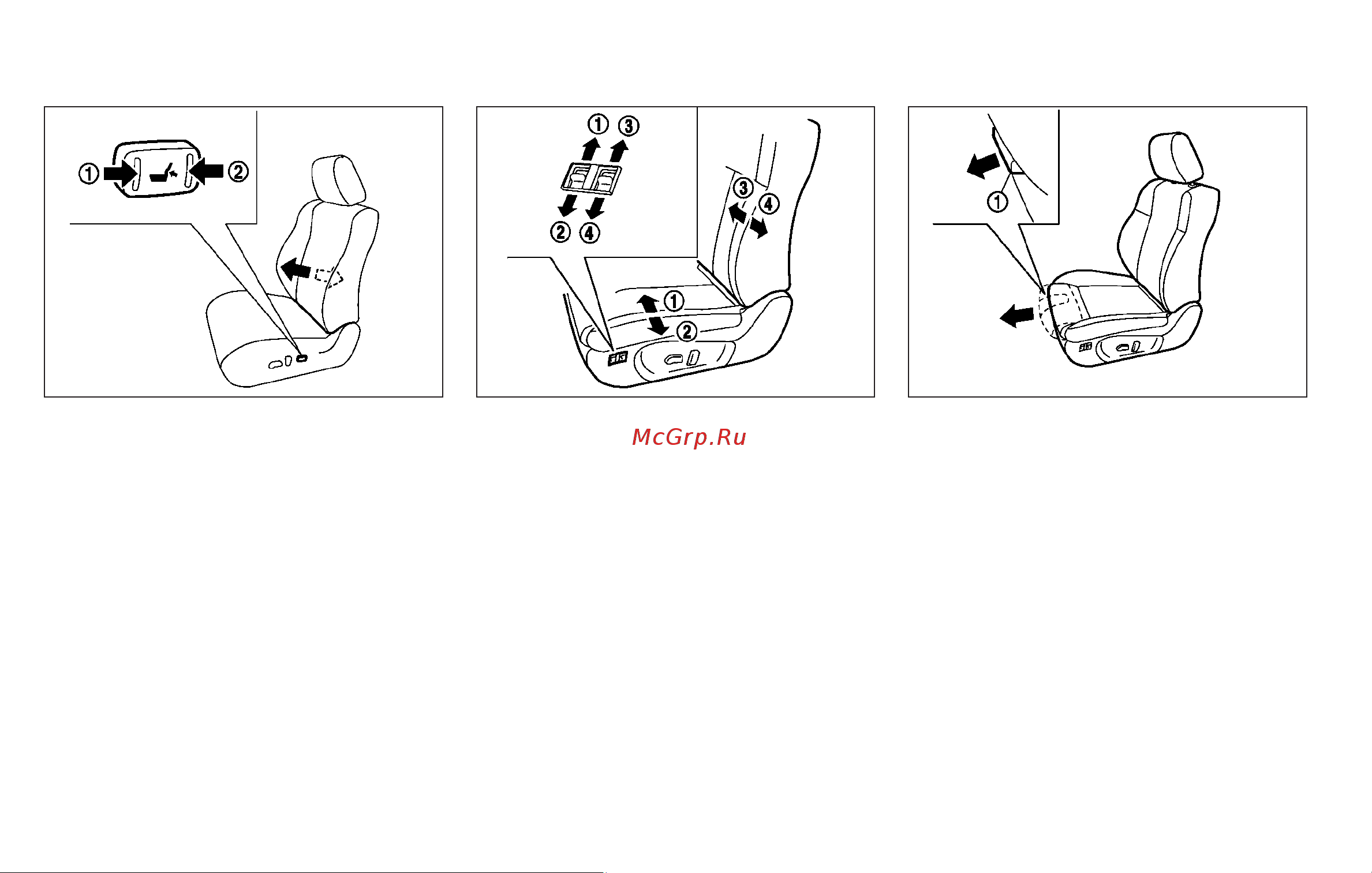 ①
②
①
③
②
④
③
④
①
②
①
McGrp.Ru