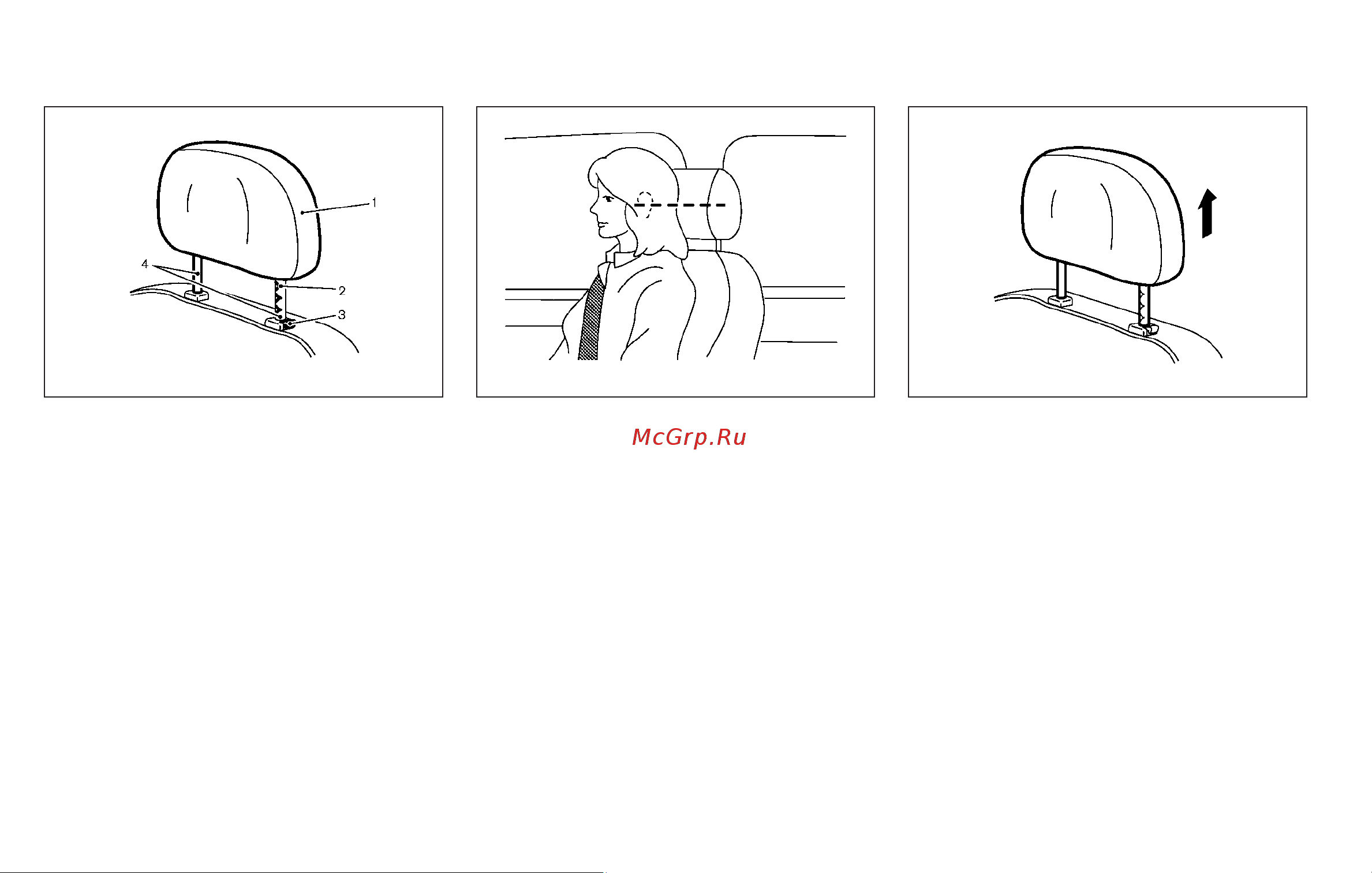 1
4
2
3

McGrp.Ru