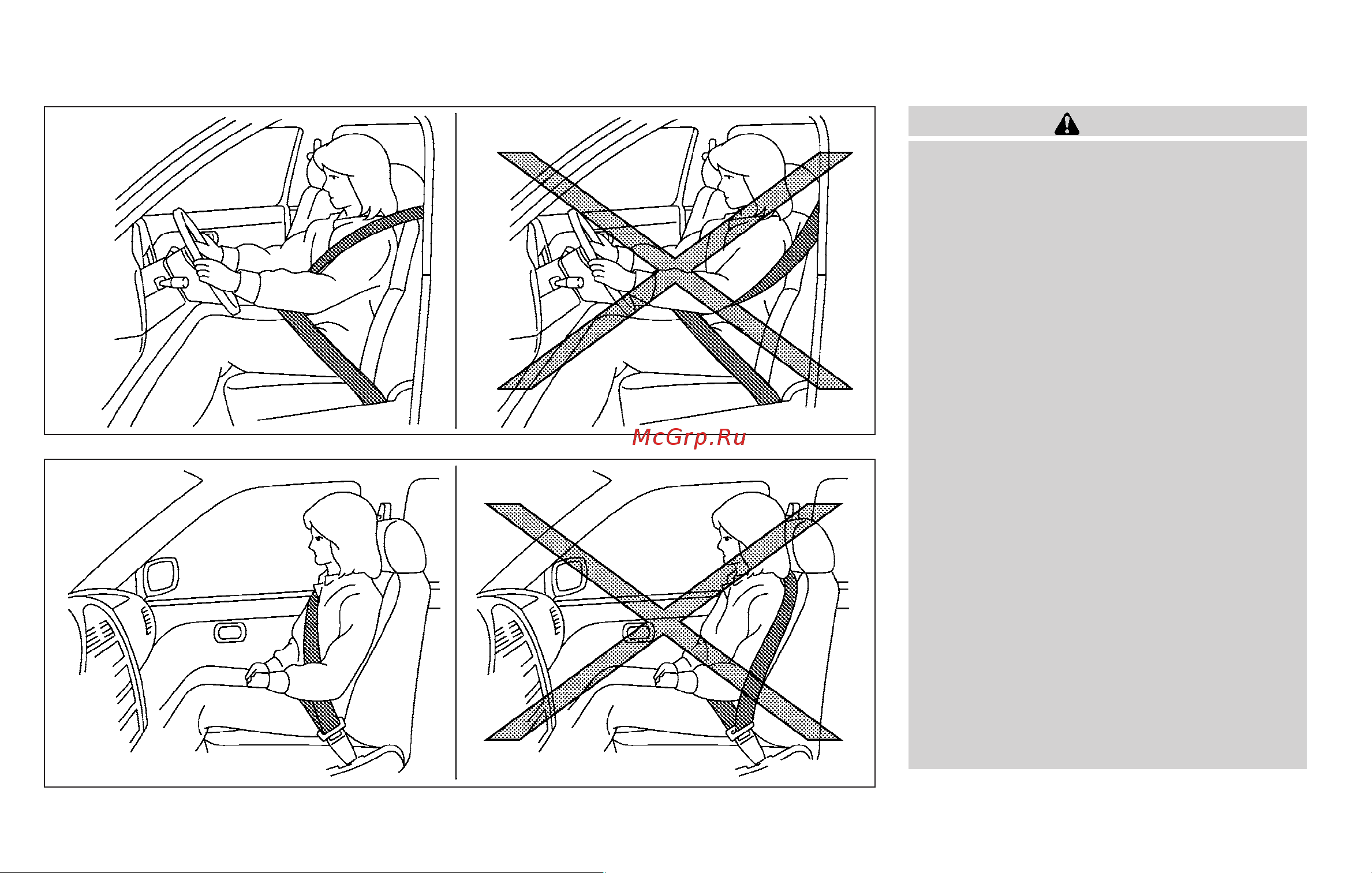 McGrp.Ru