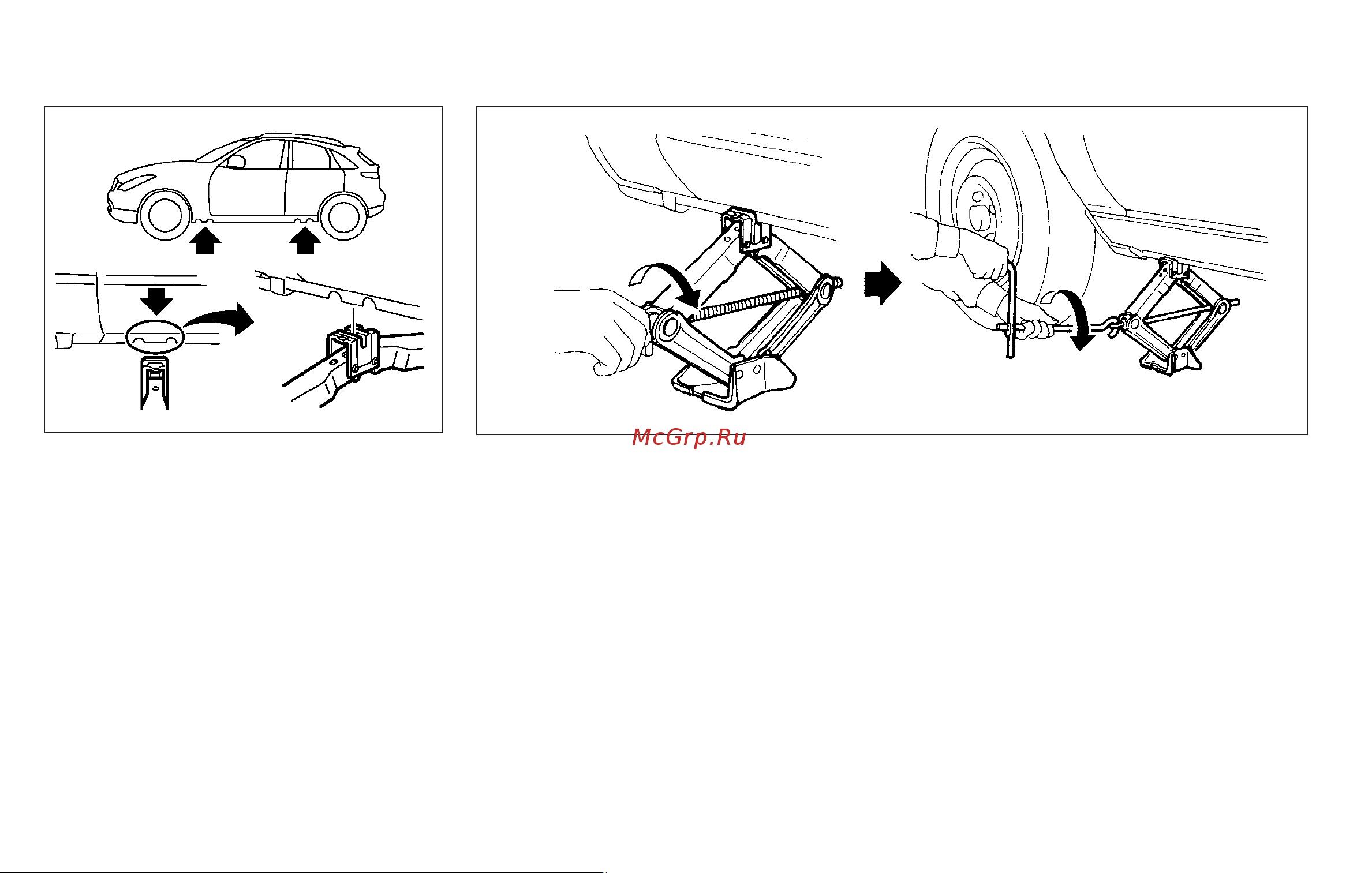 McGrp.Ru