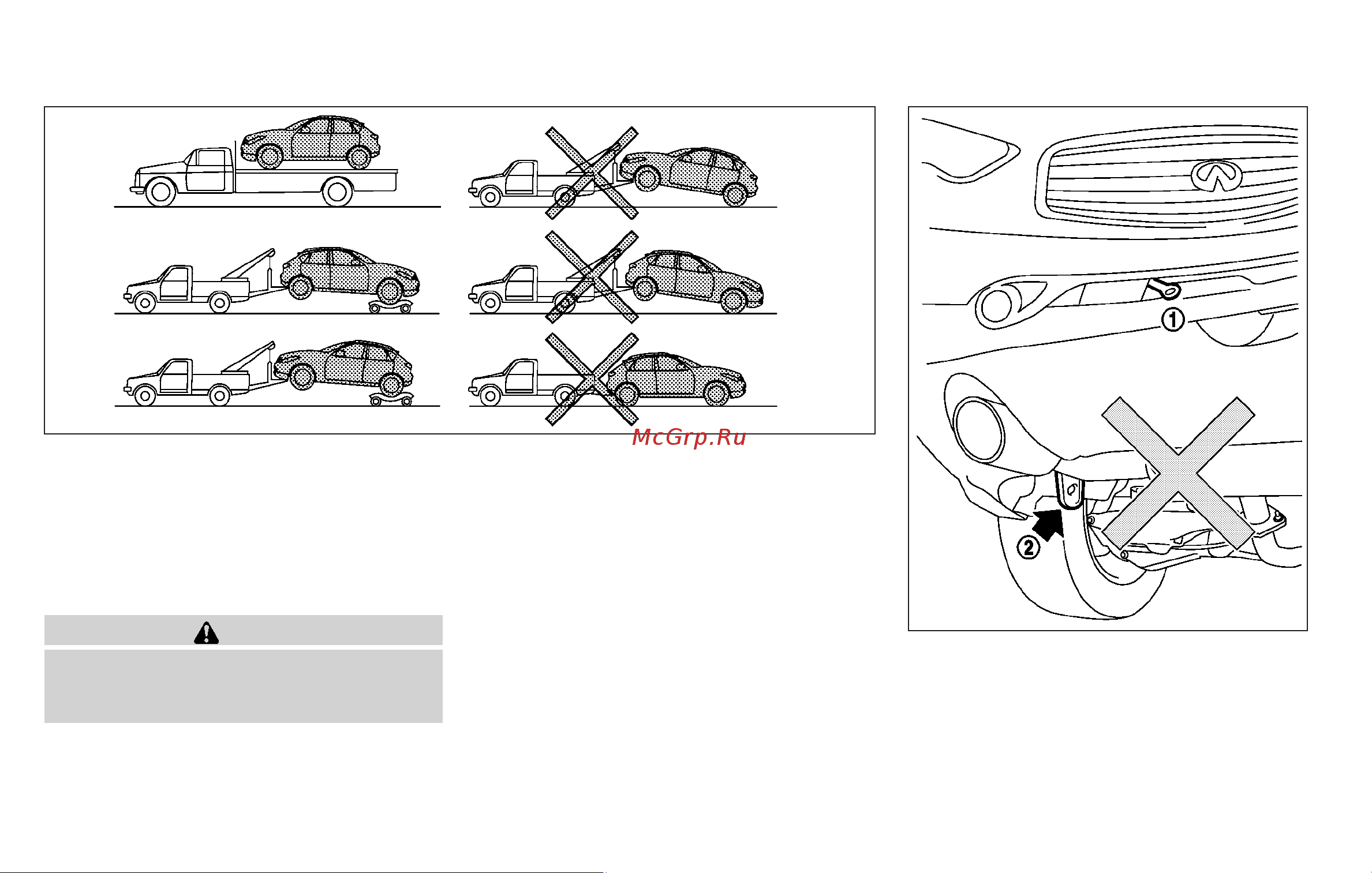 McGrp.Ru

①

②