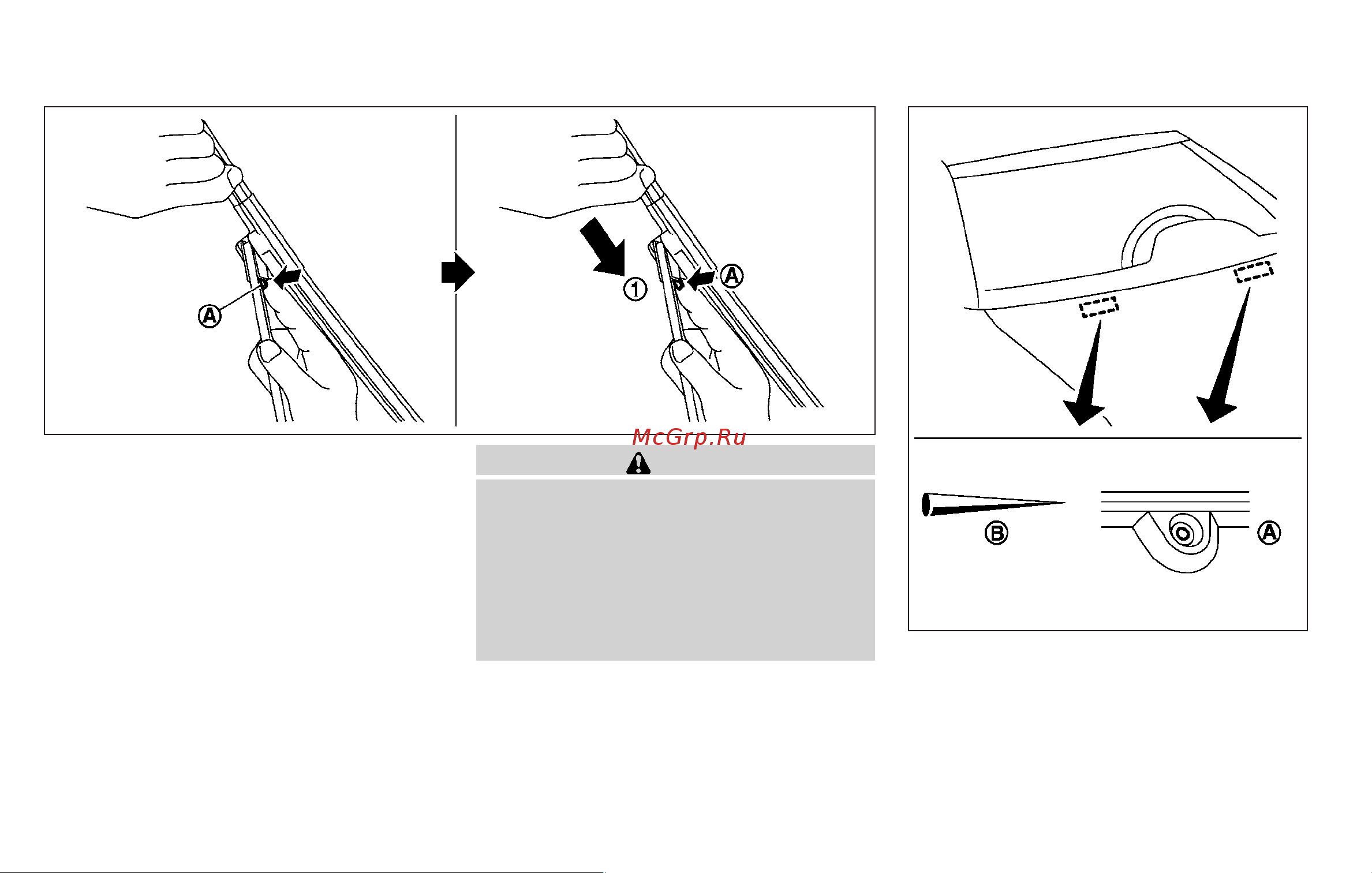 Ⓐ

①

Ⓐ

McGrp.Ru

Ⓑ

Ⓐ