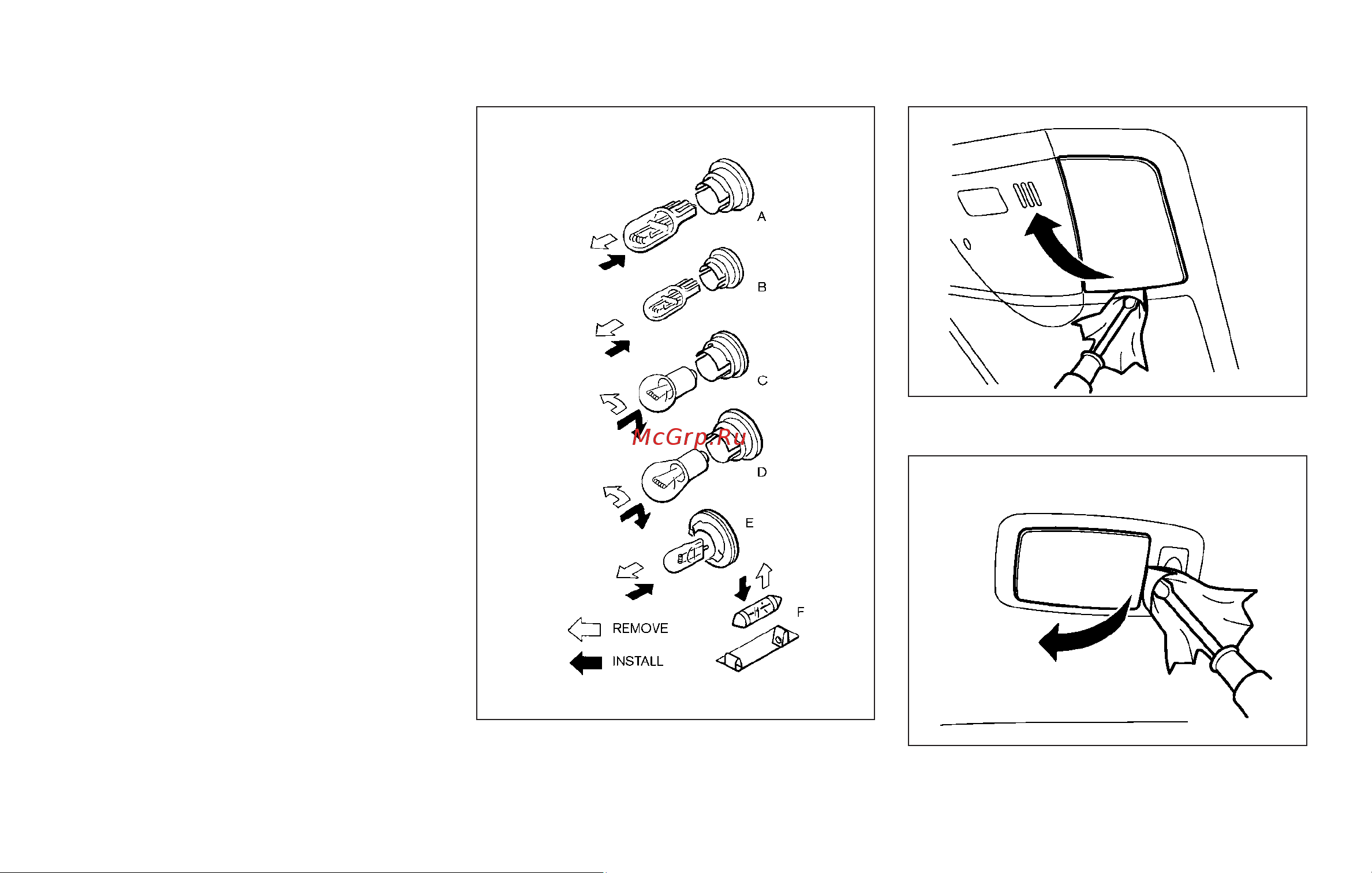 A

B

C

McGrp.Ru

D

E

F

REMOVE

INSTALL