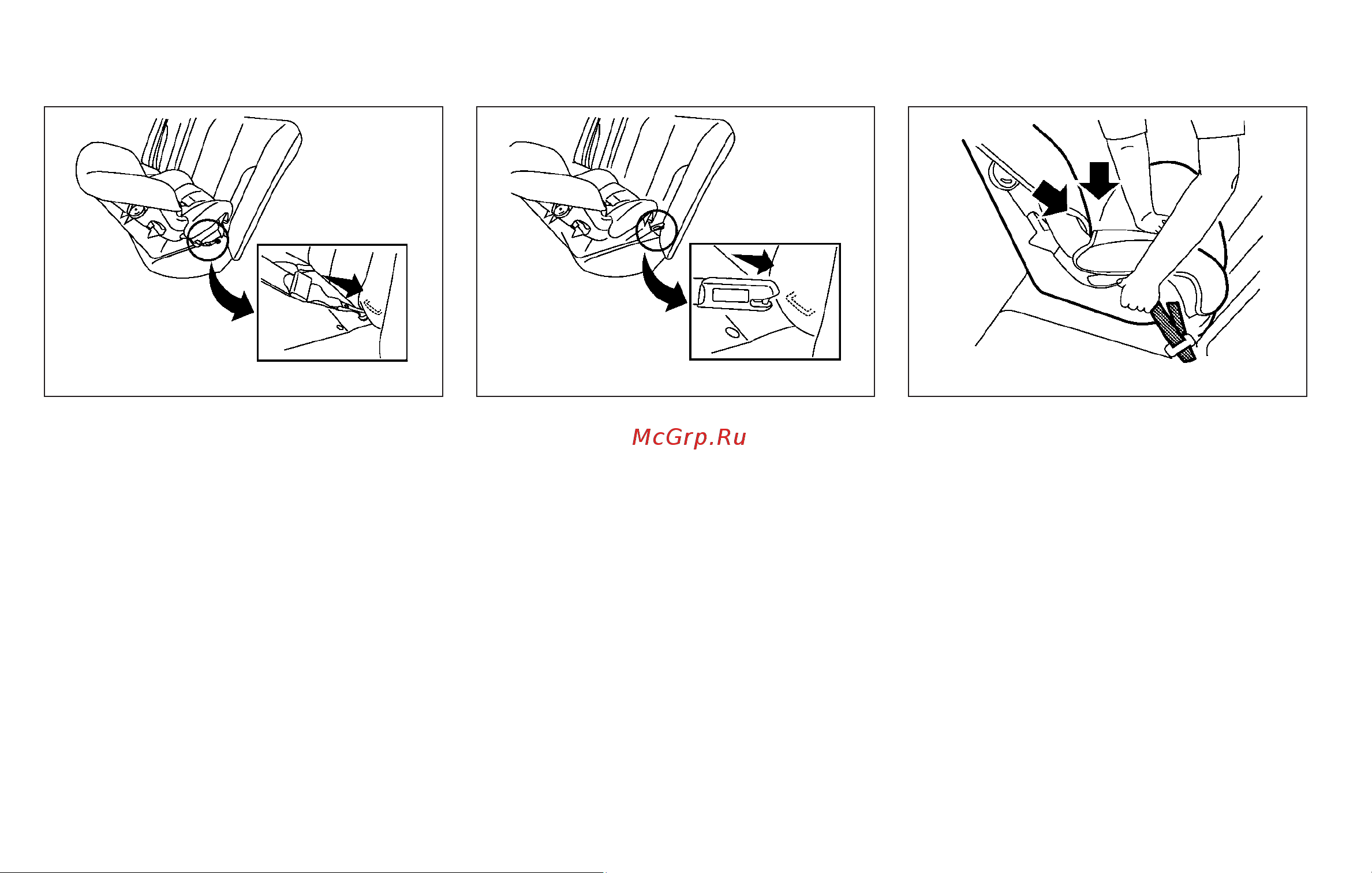 McGrp.Ru