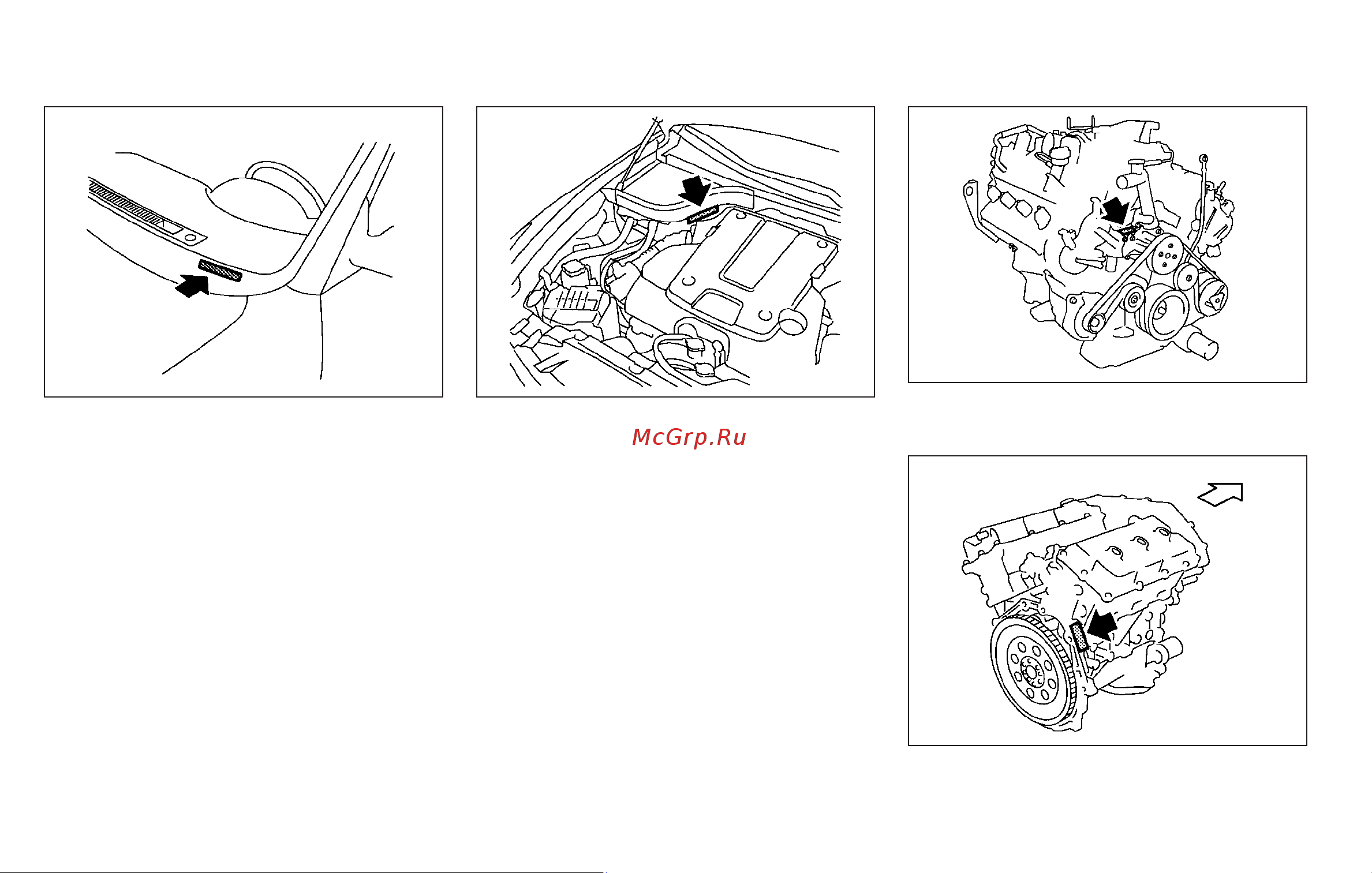 McGrp.Ru