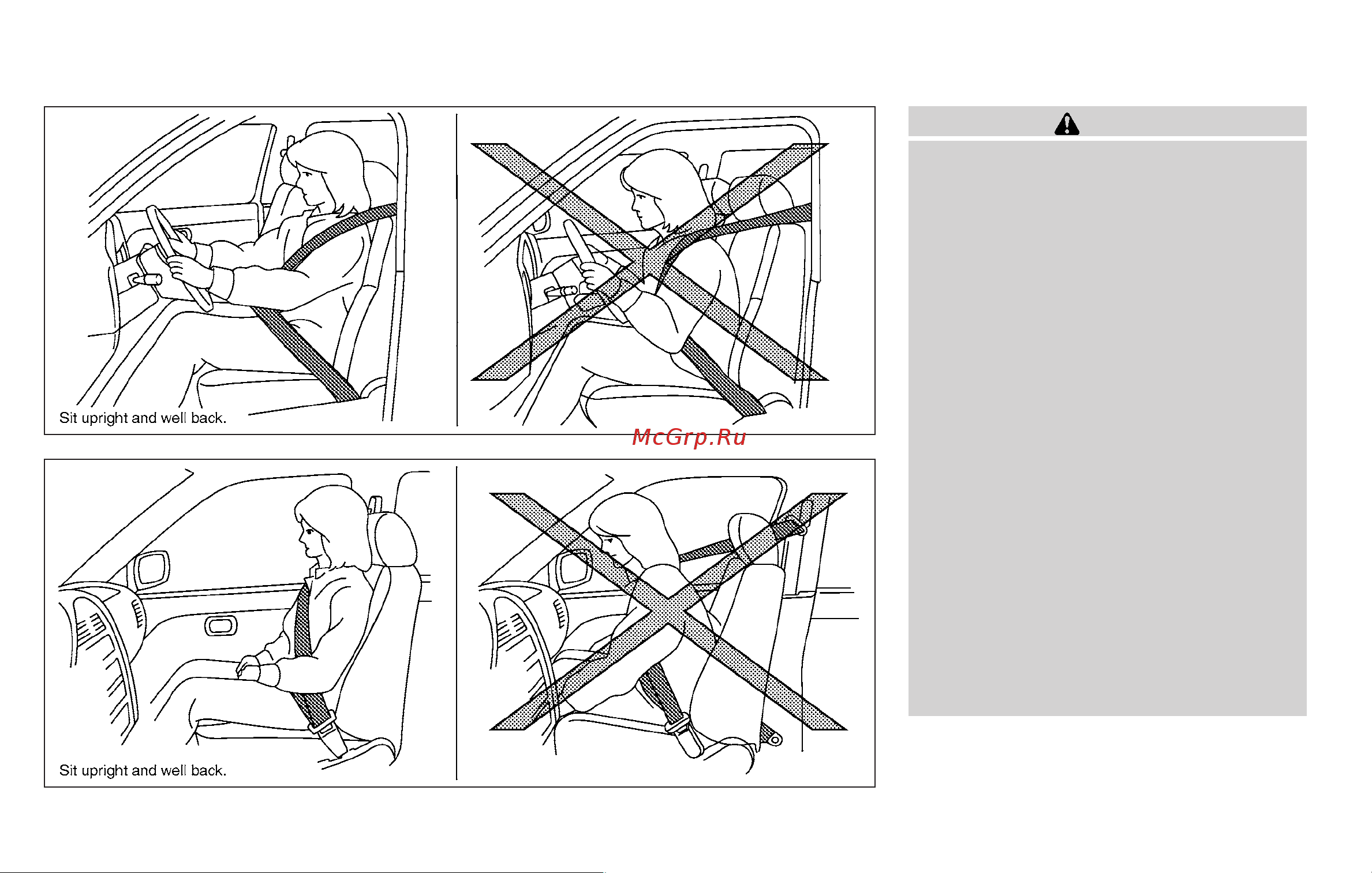 Sit upright and well back.

McGrp.Ru

Sit upright and well back.