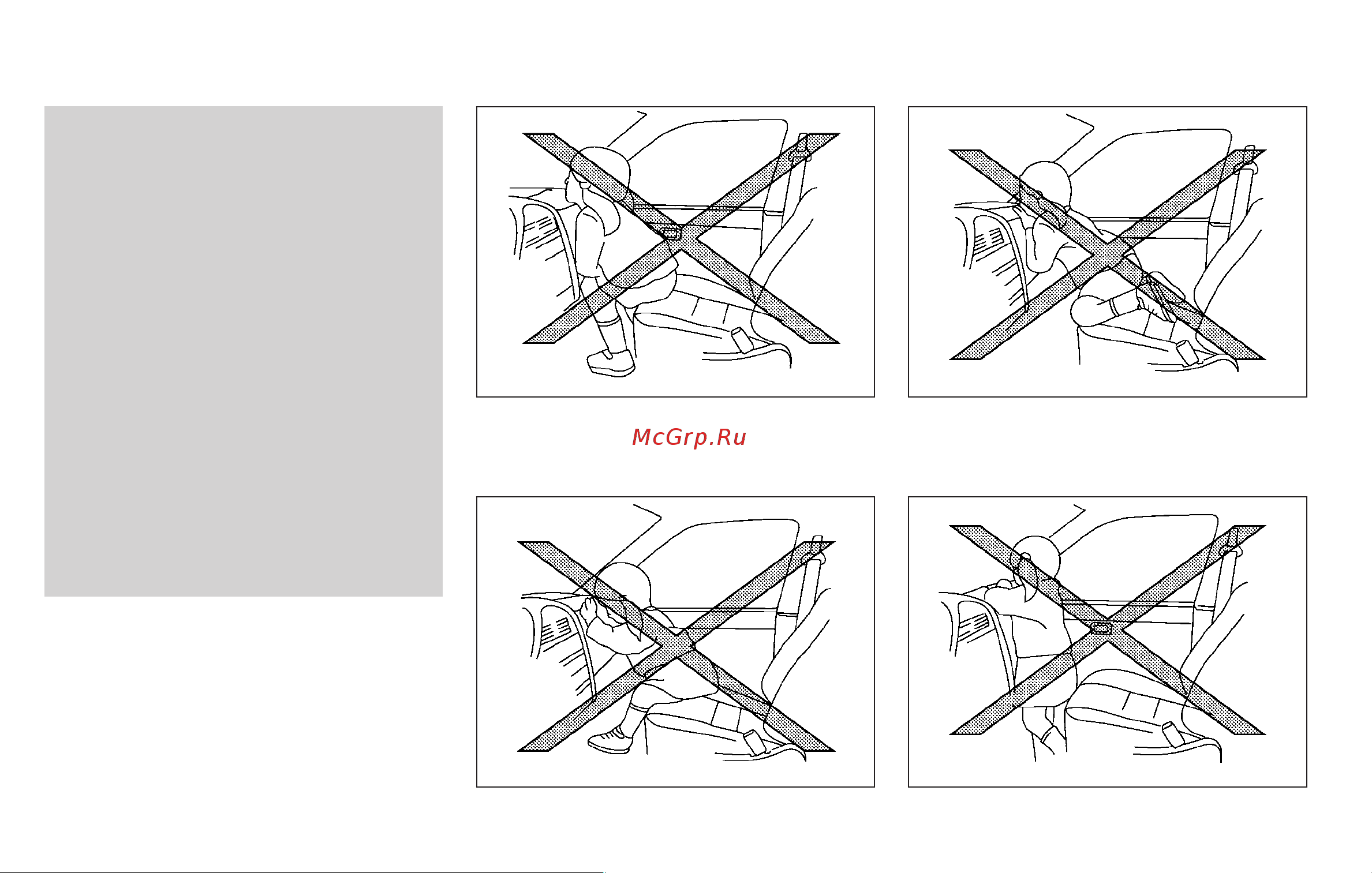 McGrp.Ru