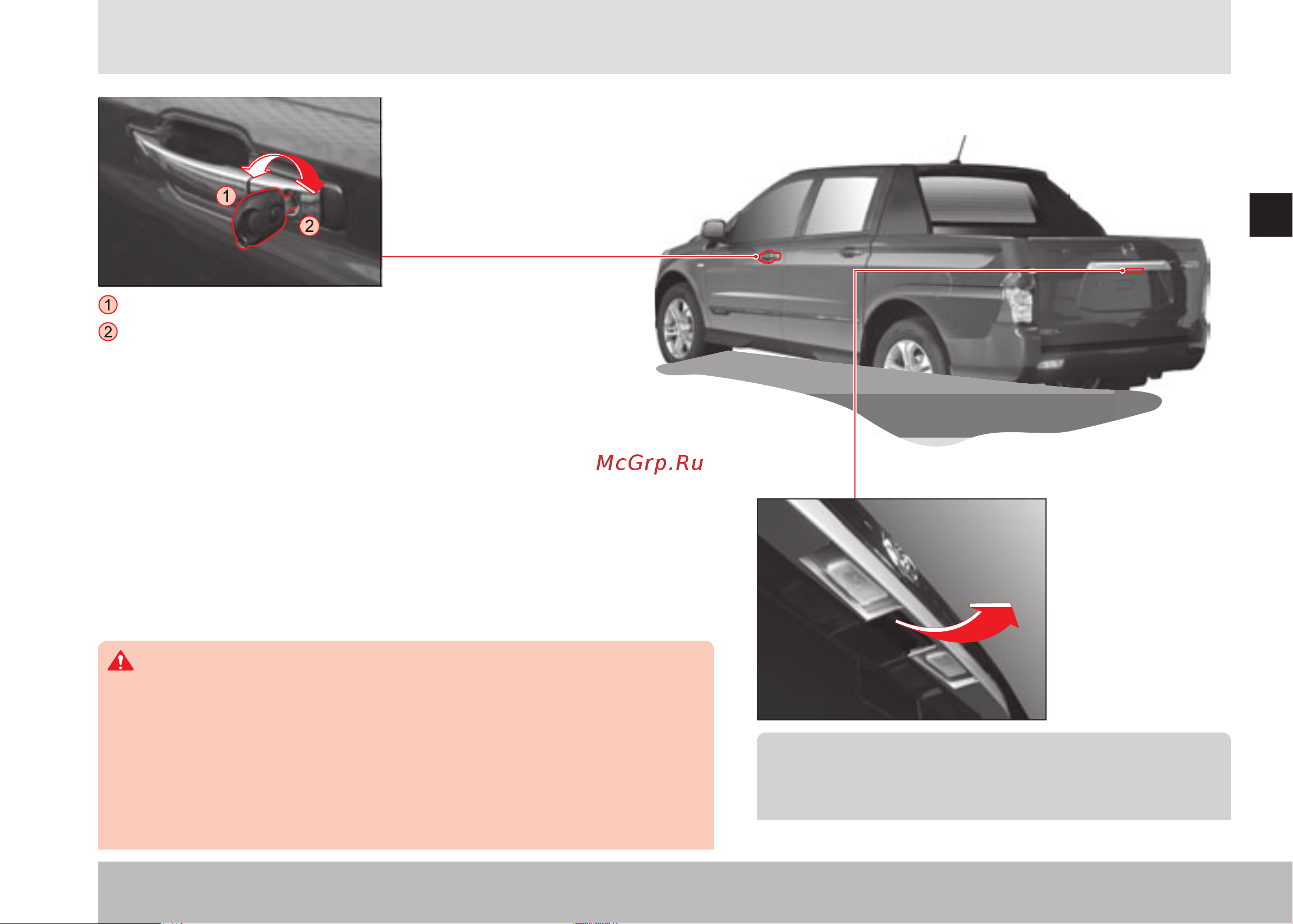 1

2

1

2

McGrp.Ru