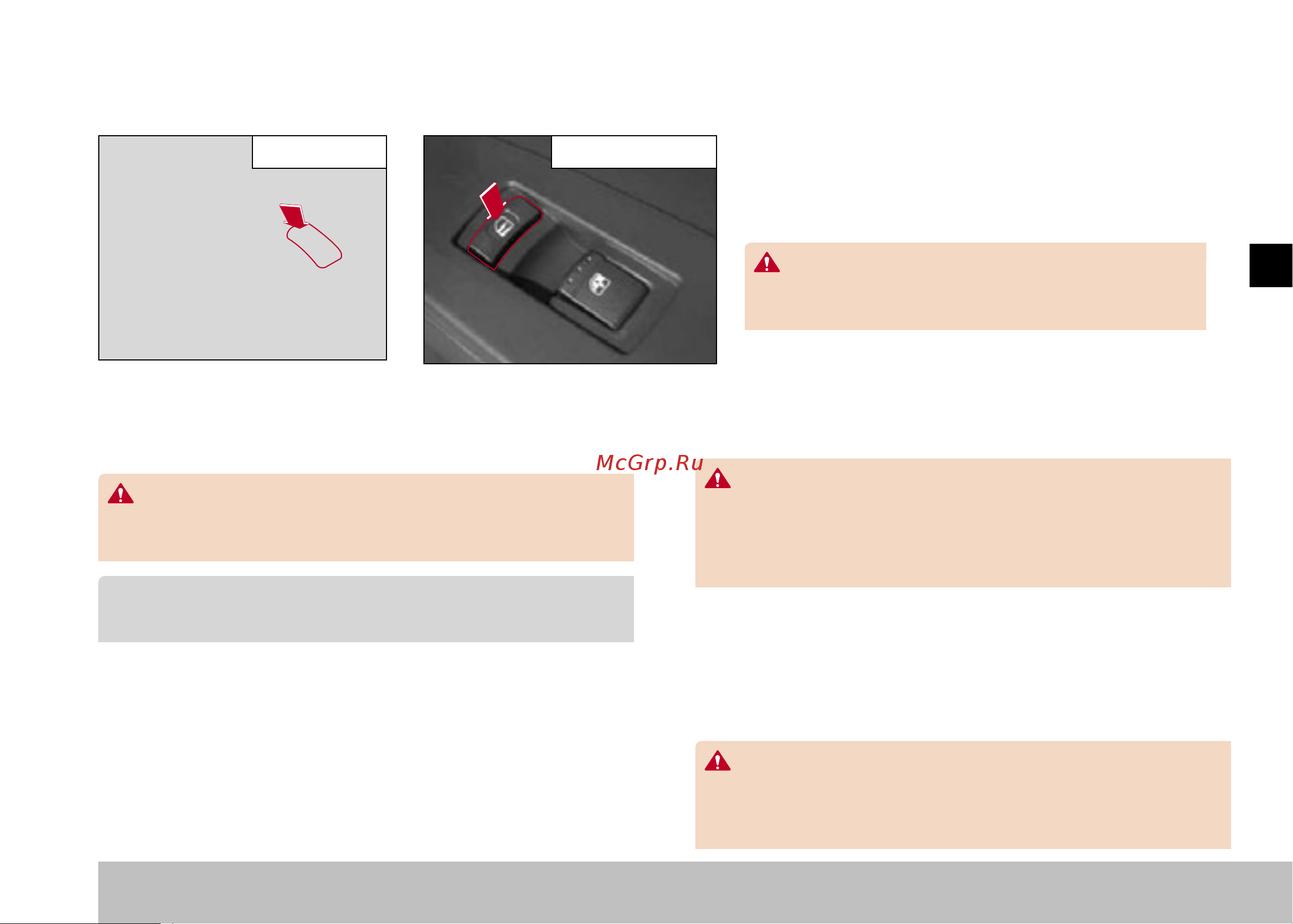 McGrp.Ru