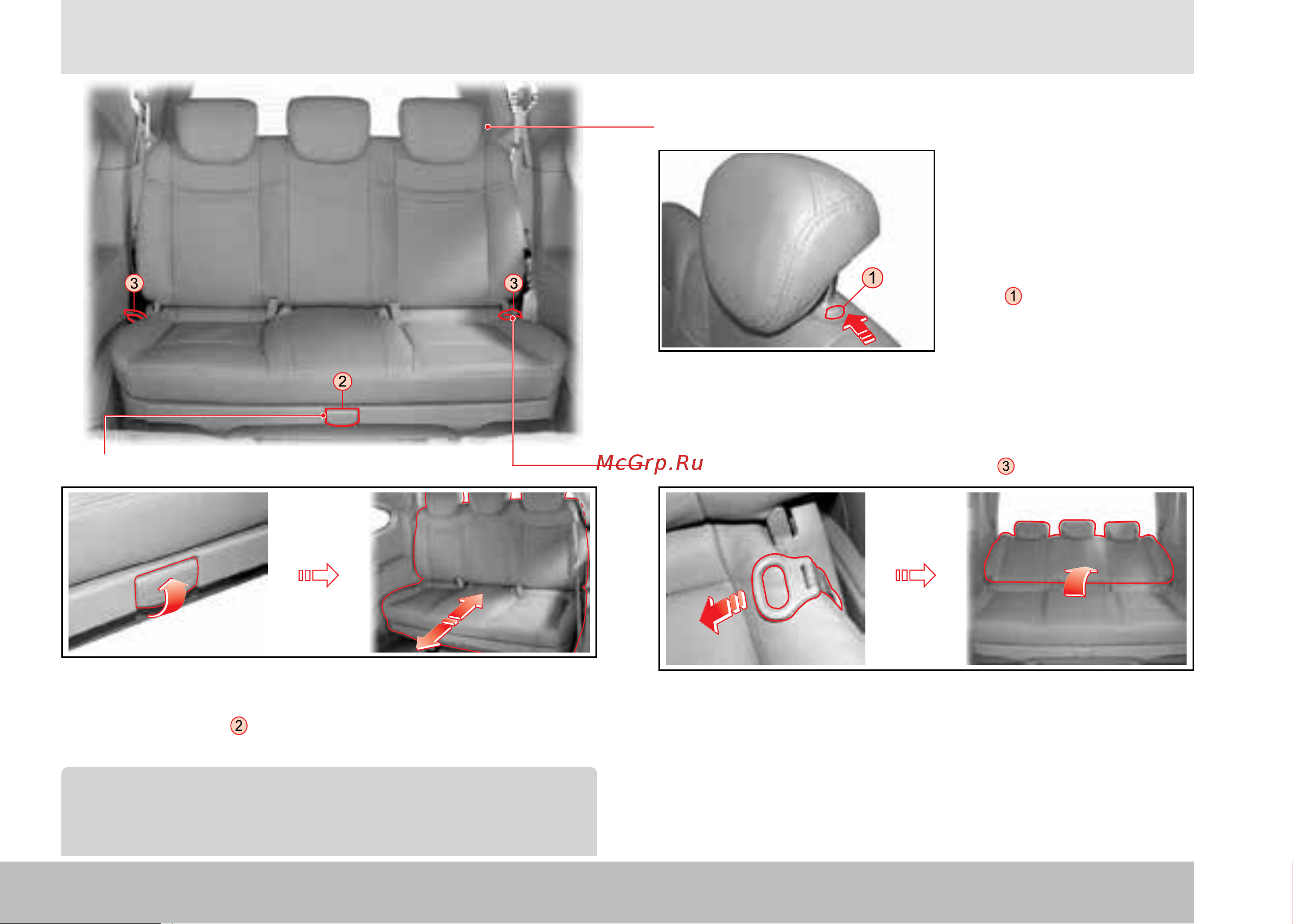 3
3
2
1
1
McGrp.Ru
3
2