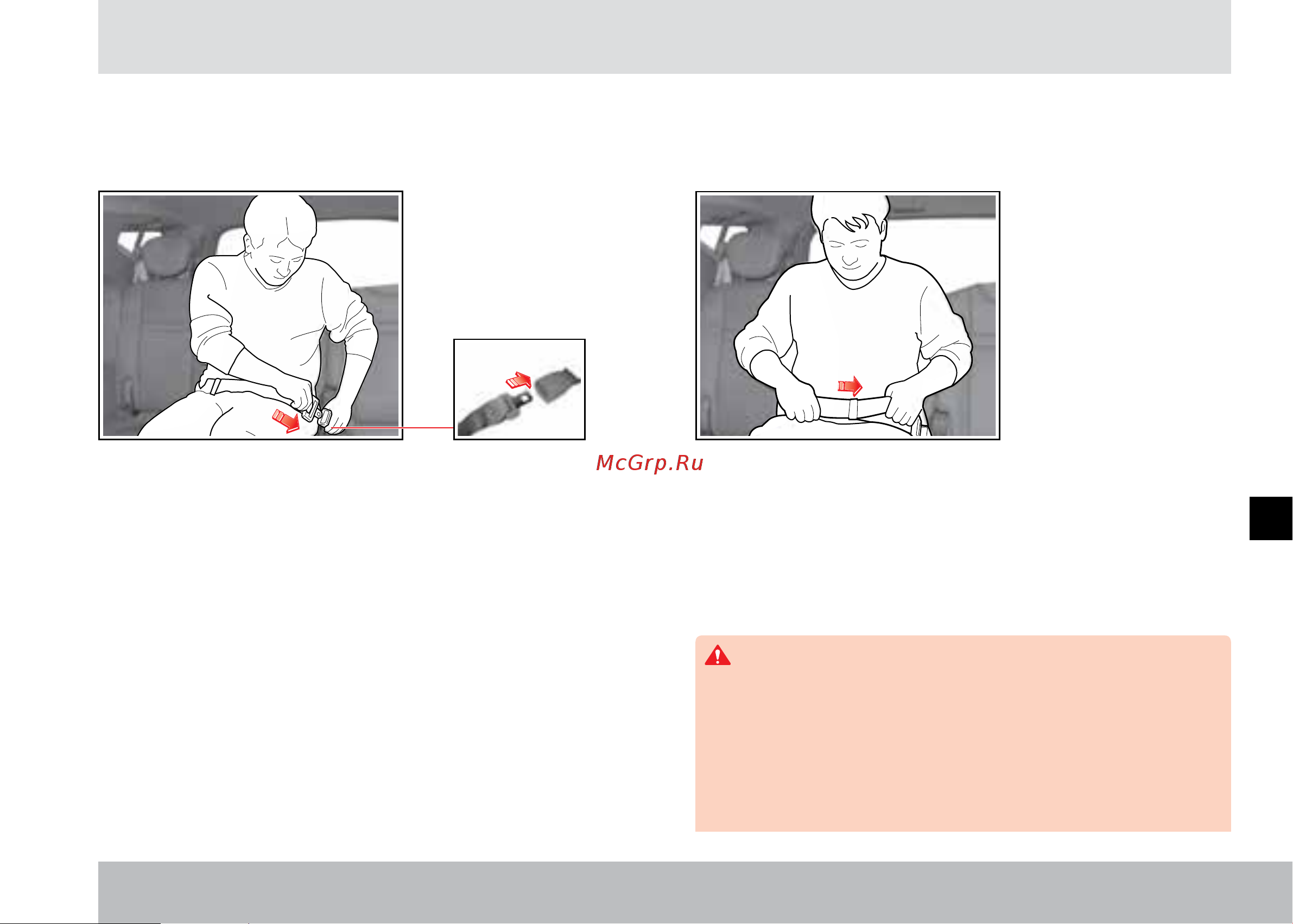 McGrp.Ru