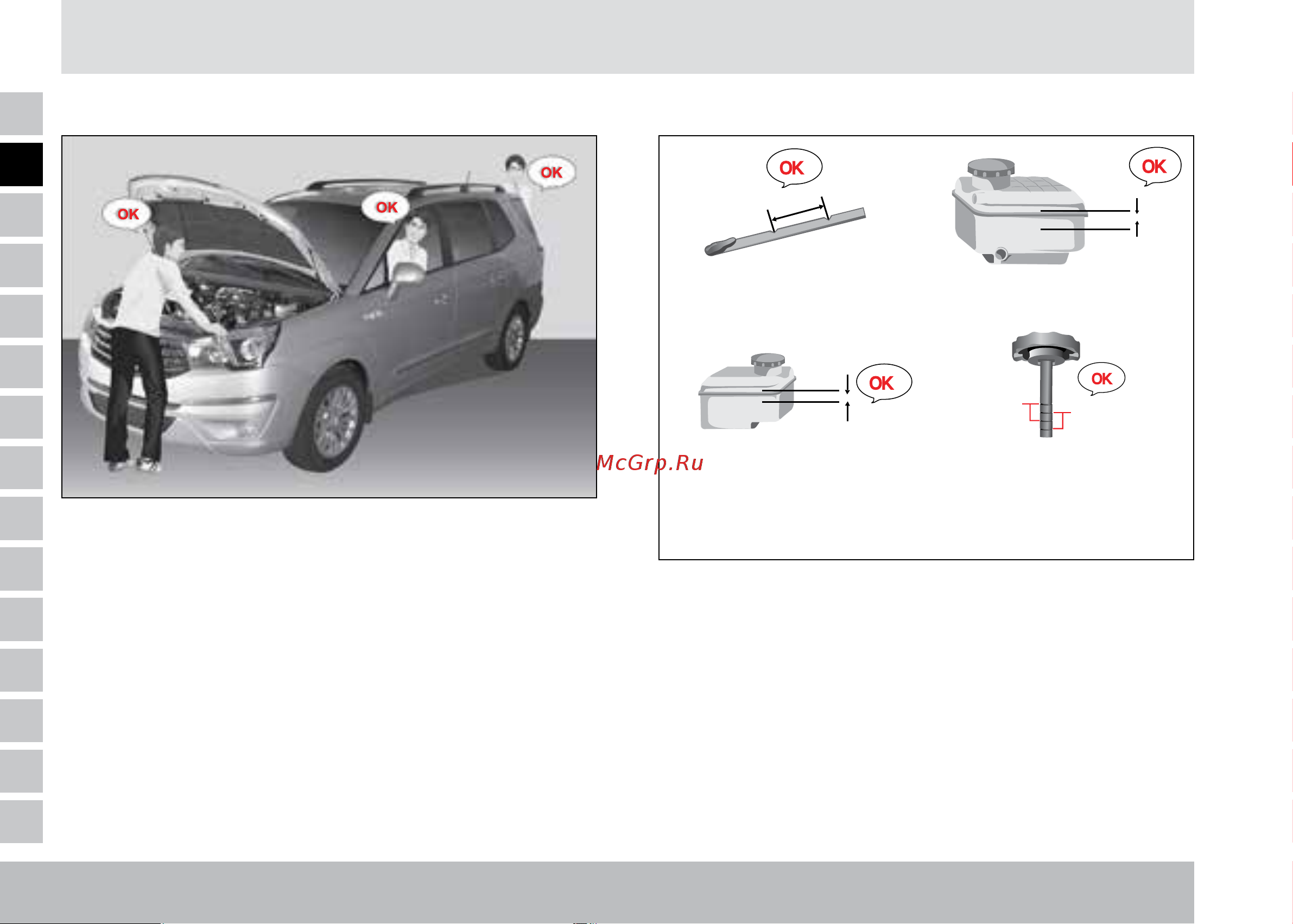 OK

OK

OK

OK

OK

OK

OK

McGrp.Ru