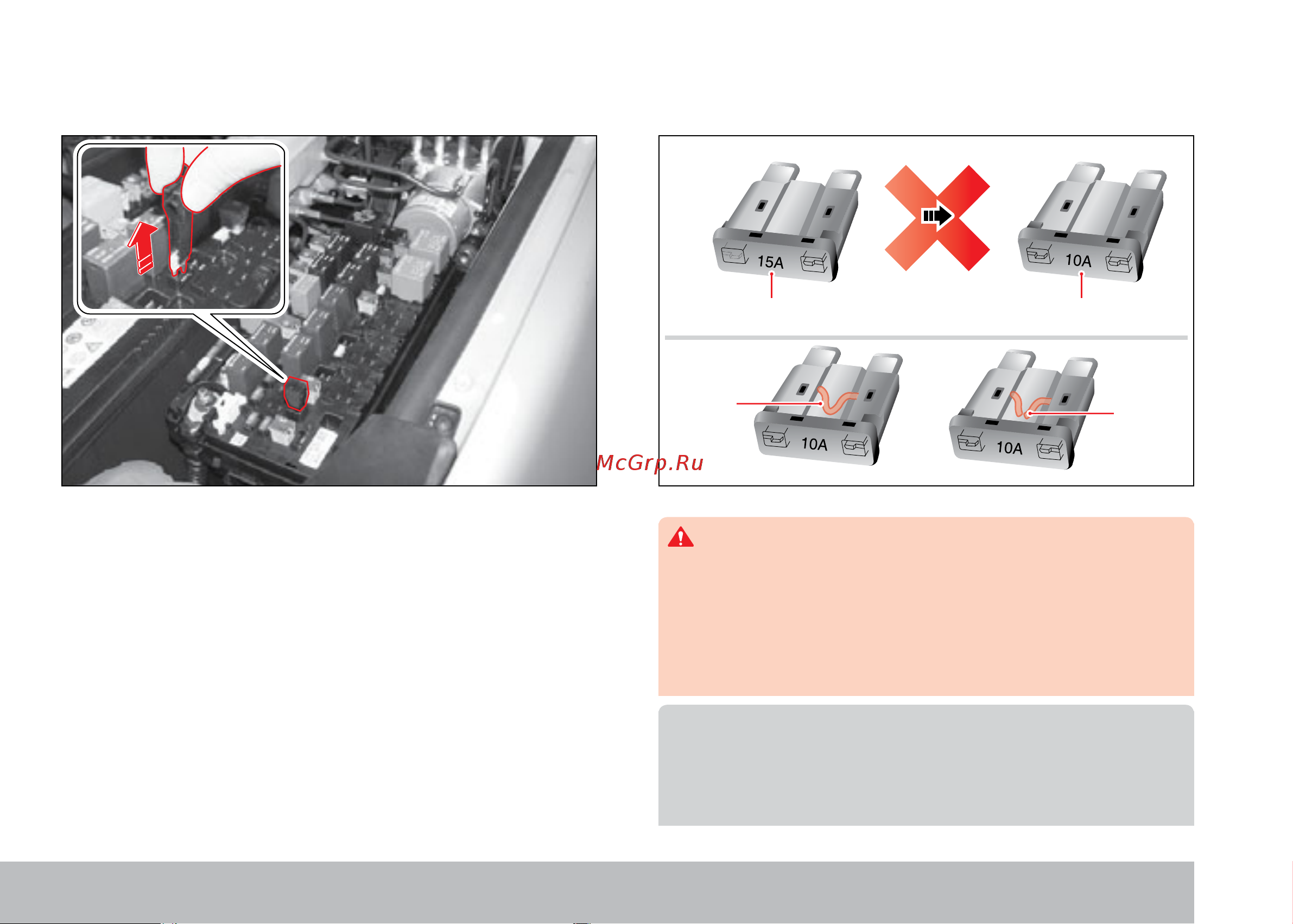 15A

10A

10A

10A

McGrp.Ru