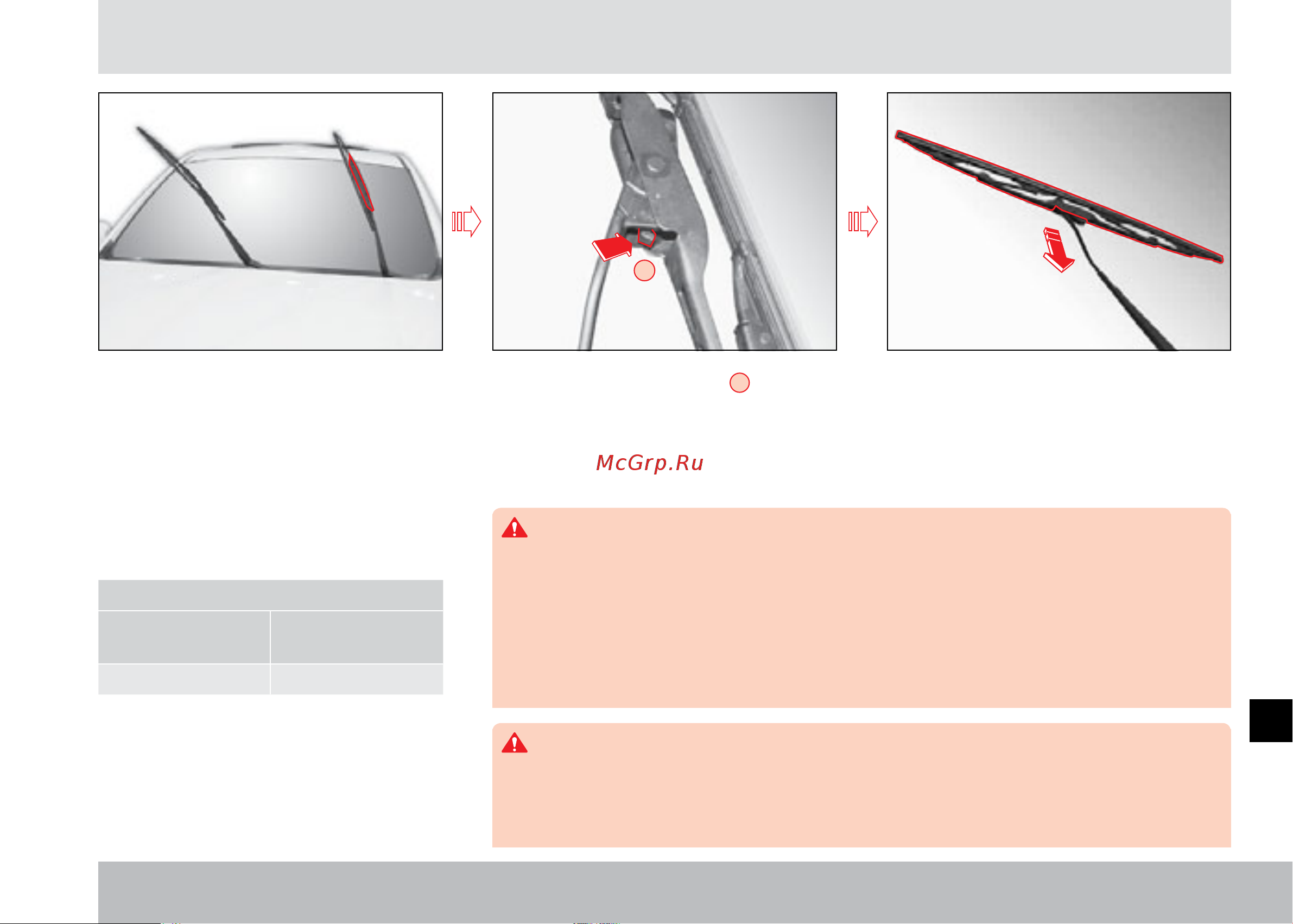 McGrp.Ru