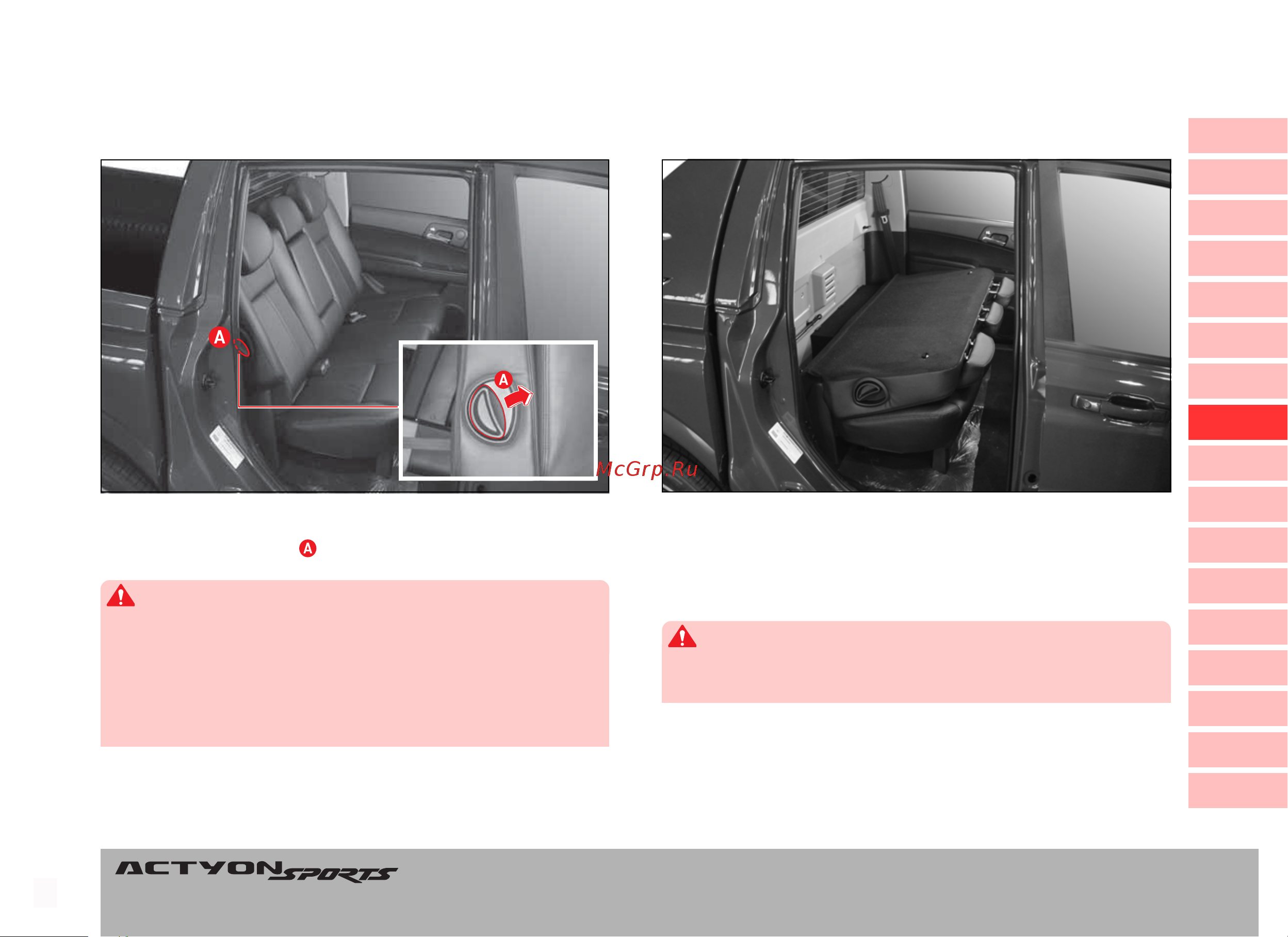 A

A

McGrp.Ru

A

ACTYON SPORTS