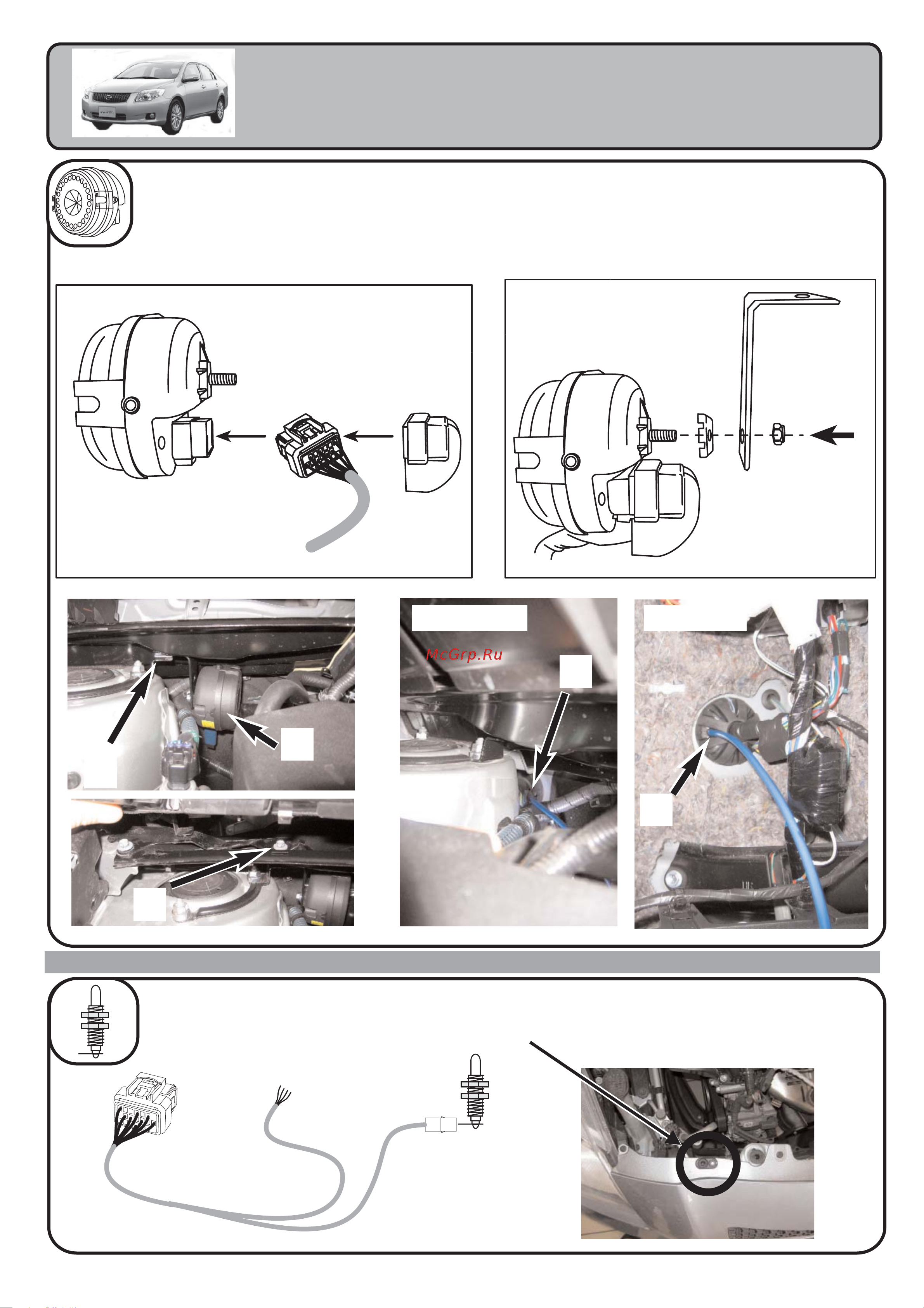 McGrp.Ru