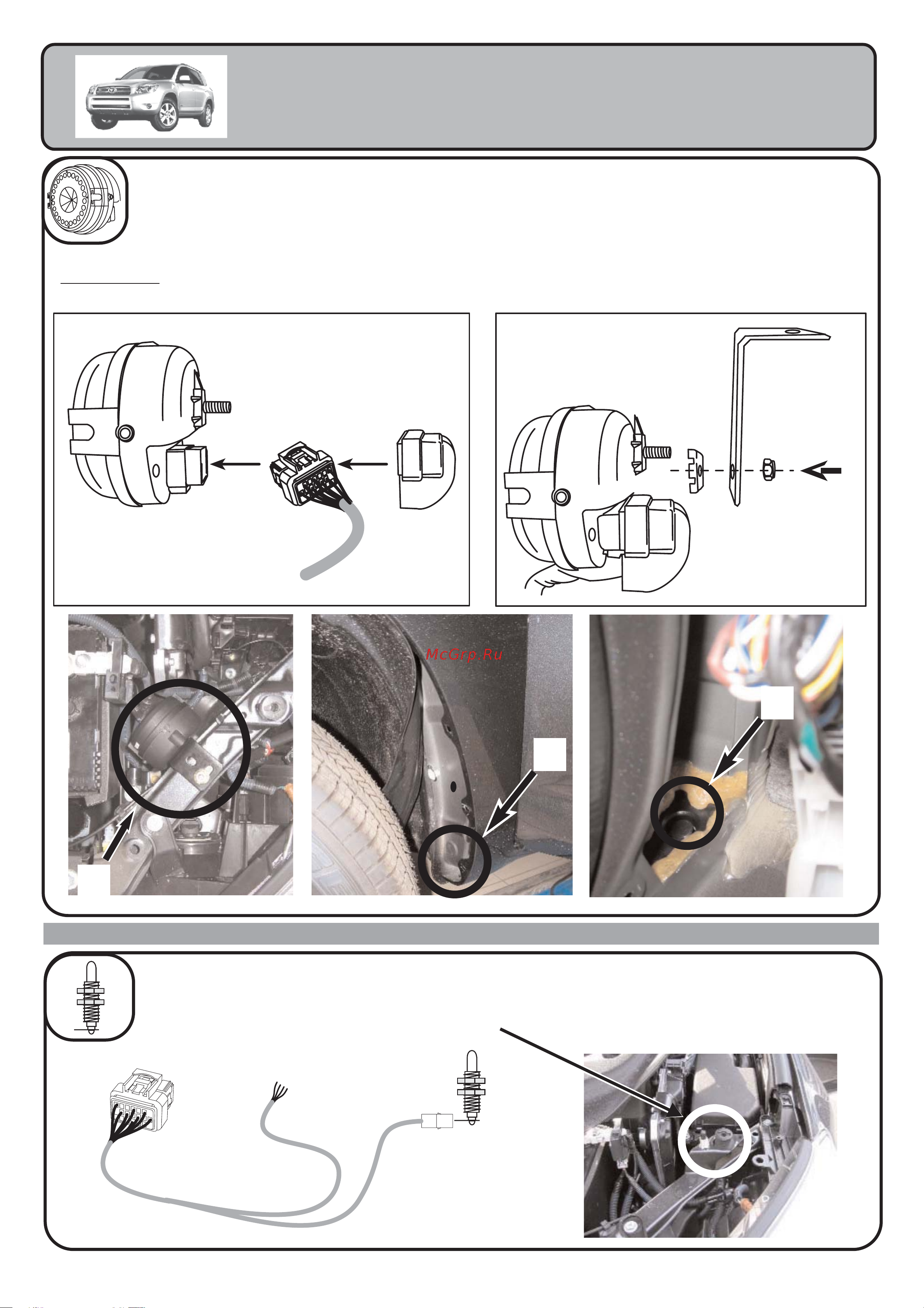 McGrp.Ru