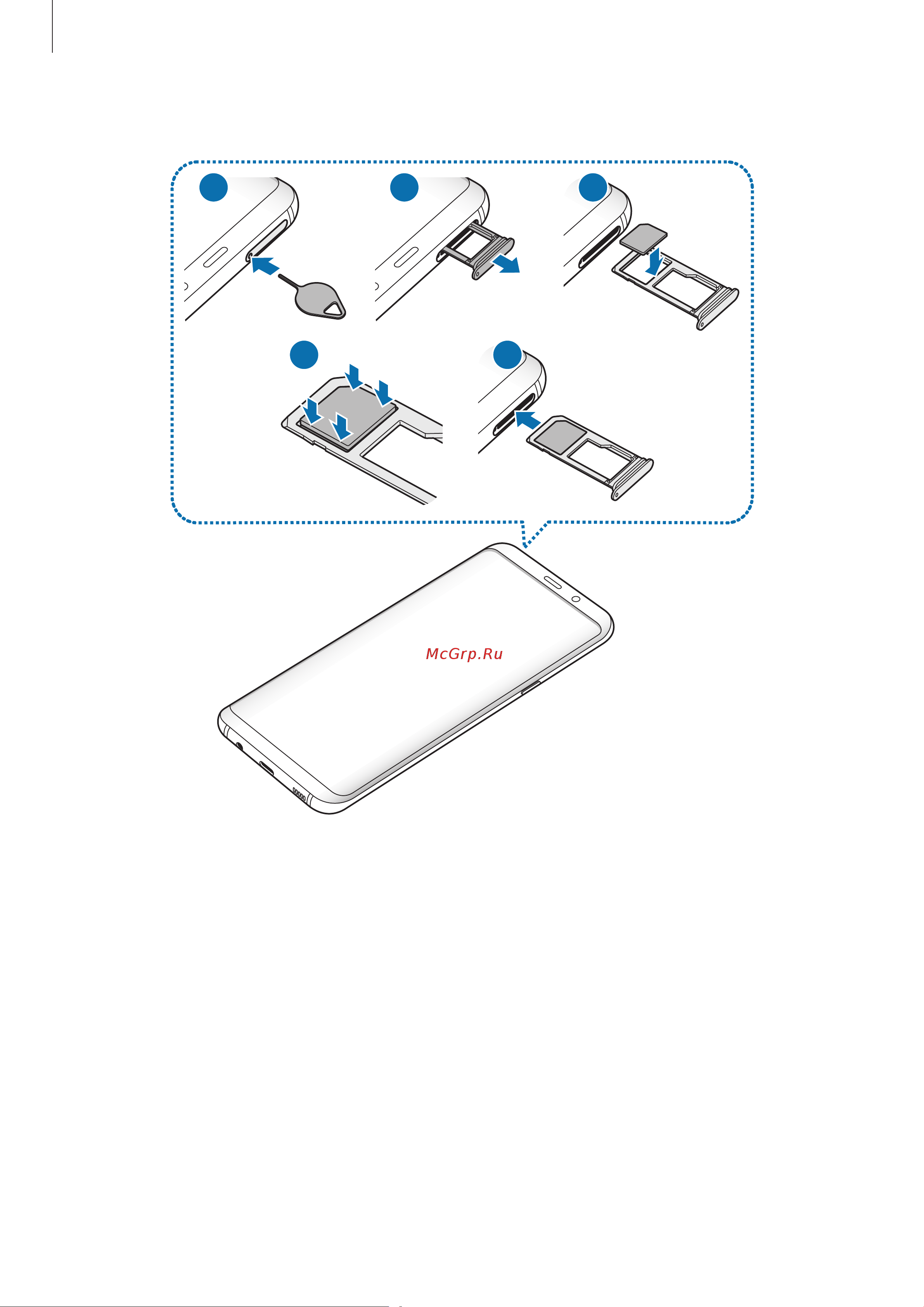 McGrp.Ru